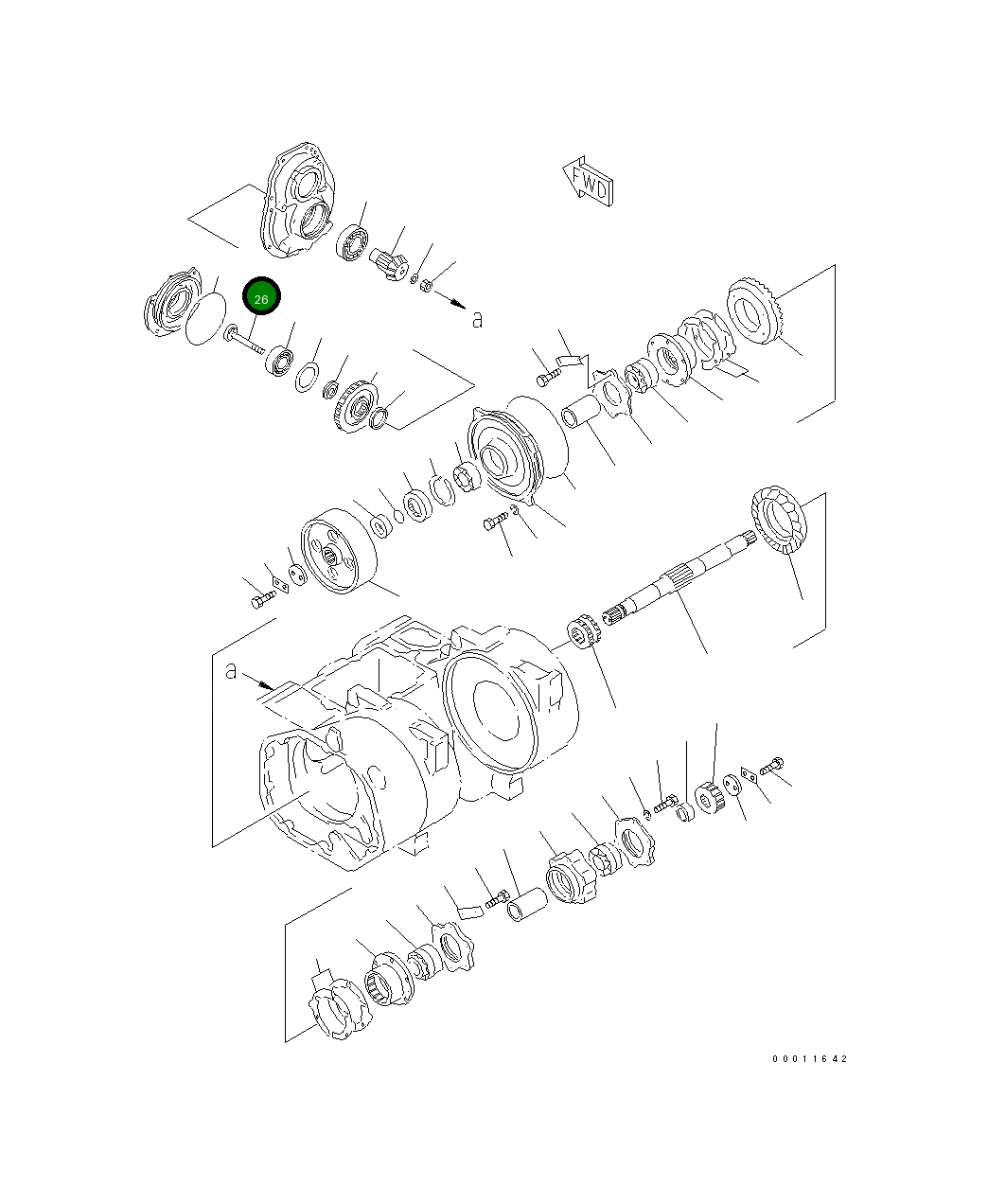 FWD

26

a

a

00011642