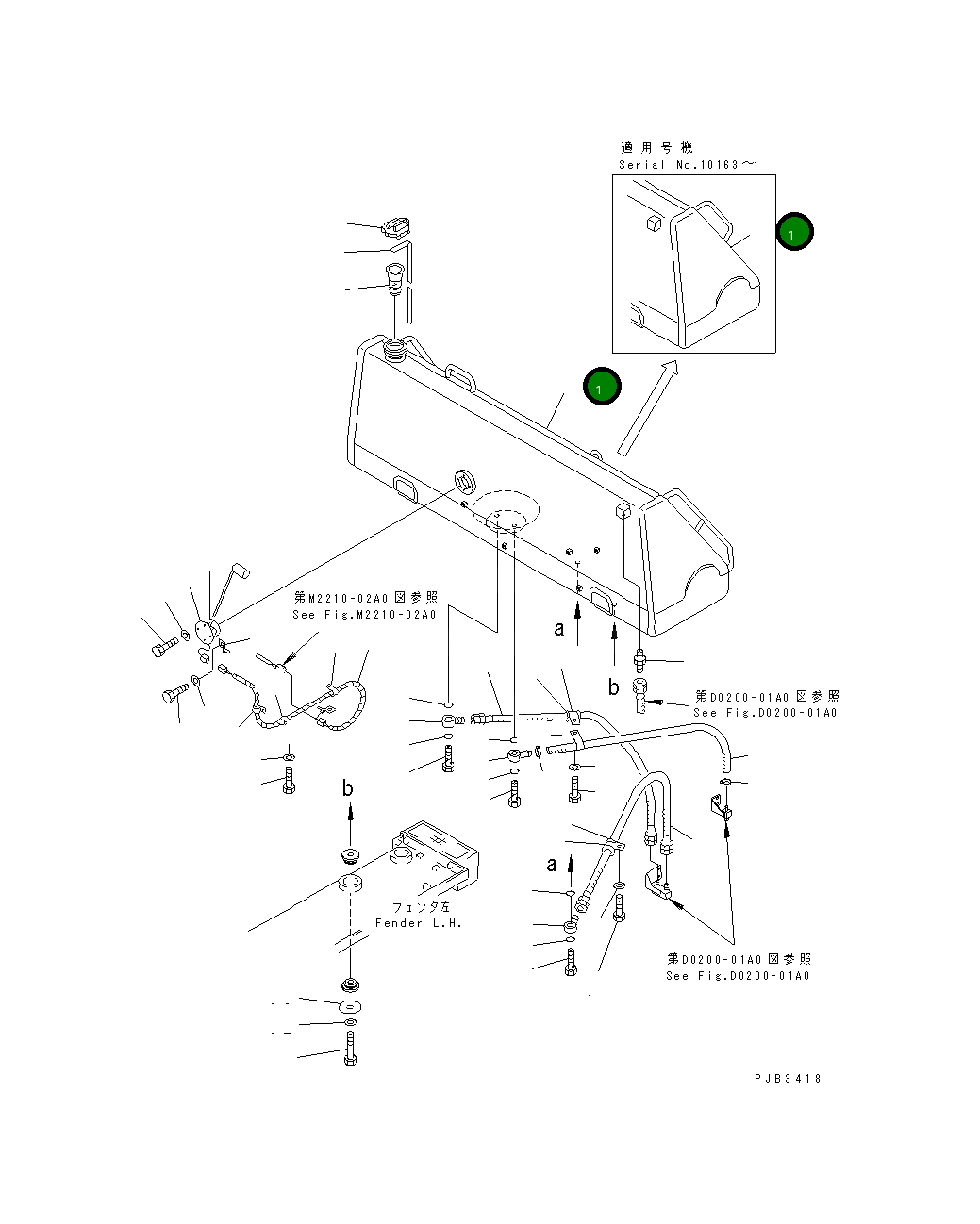 適用号機
Serial No.10163～

1

1

第M2210-02A0図参照
See Fig.M2210-02A0

a

b

第D0200-01A0図参照
See Fig.D0200-01A0

b

a

フェンダ左
Fender L.H.

第D0200-01A0図参照
See Fig.D0200-01A0

PJB3418