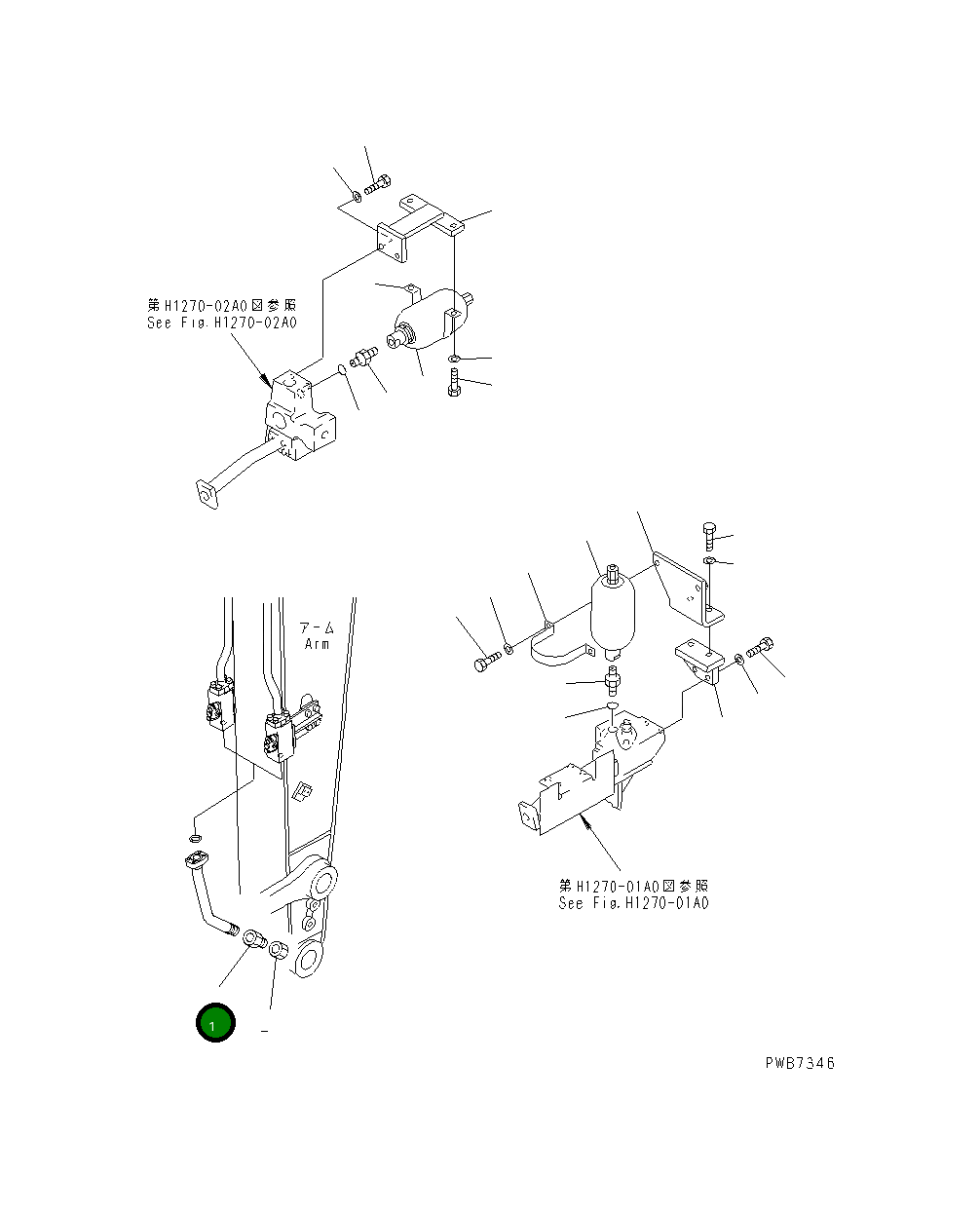 第H1270-02A0図参照
See Fig.H1270-02A0

アーム
Arm

第H1270-01A0図参照
See Fig.H1270-01A0

1

PWB7346