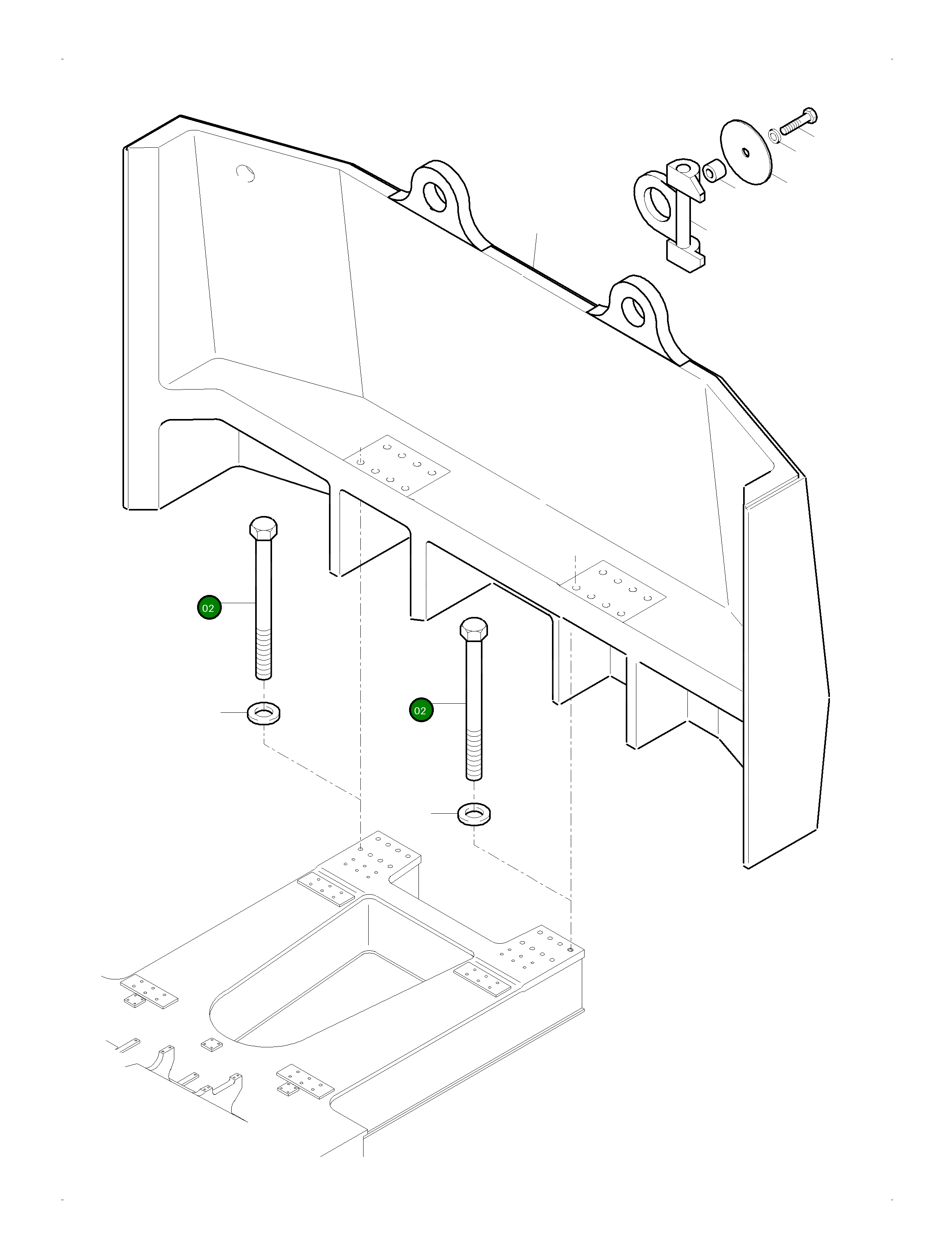 02

02