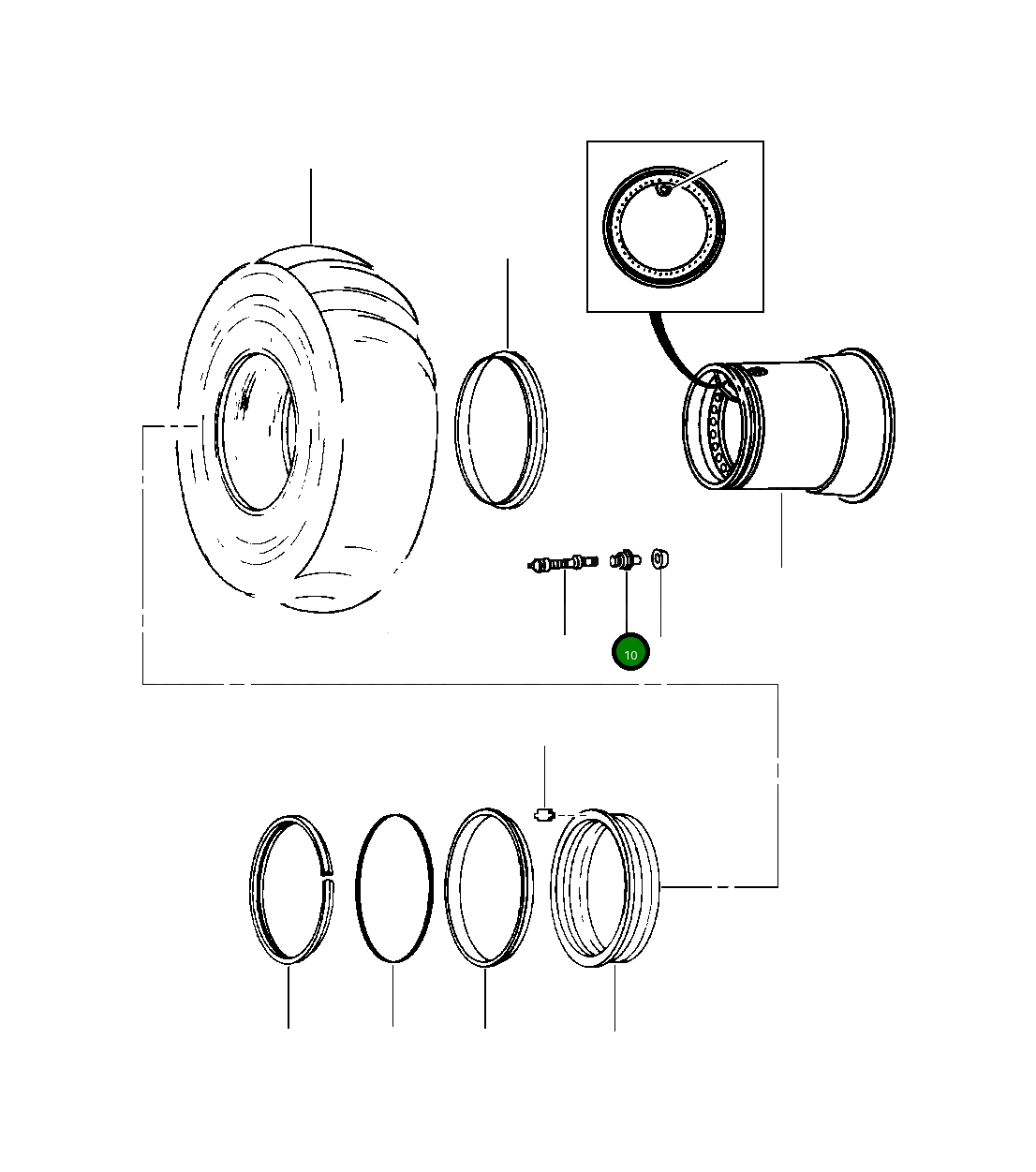 10