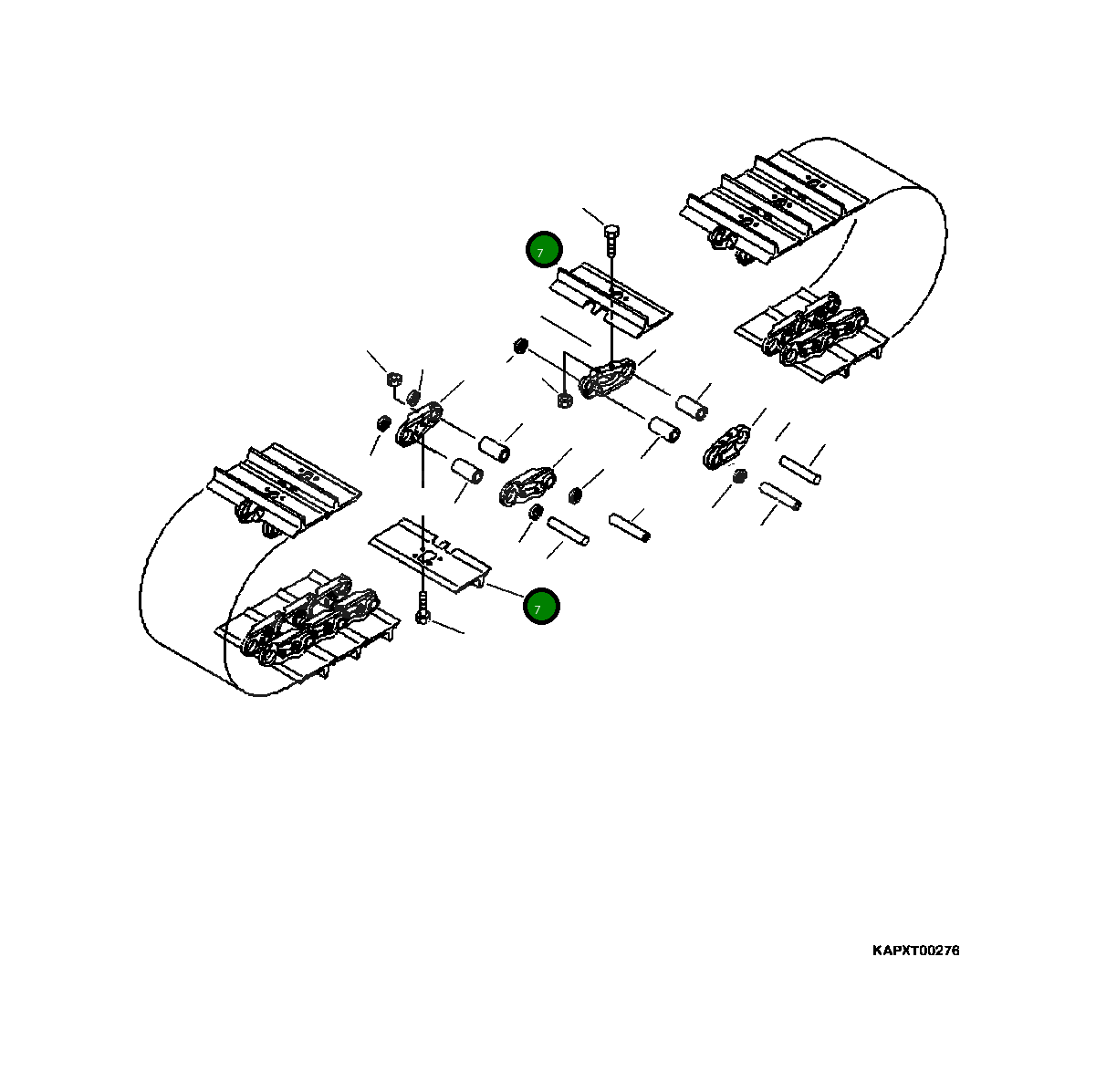 7

7

KAPXT00276