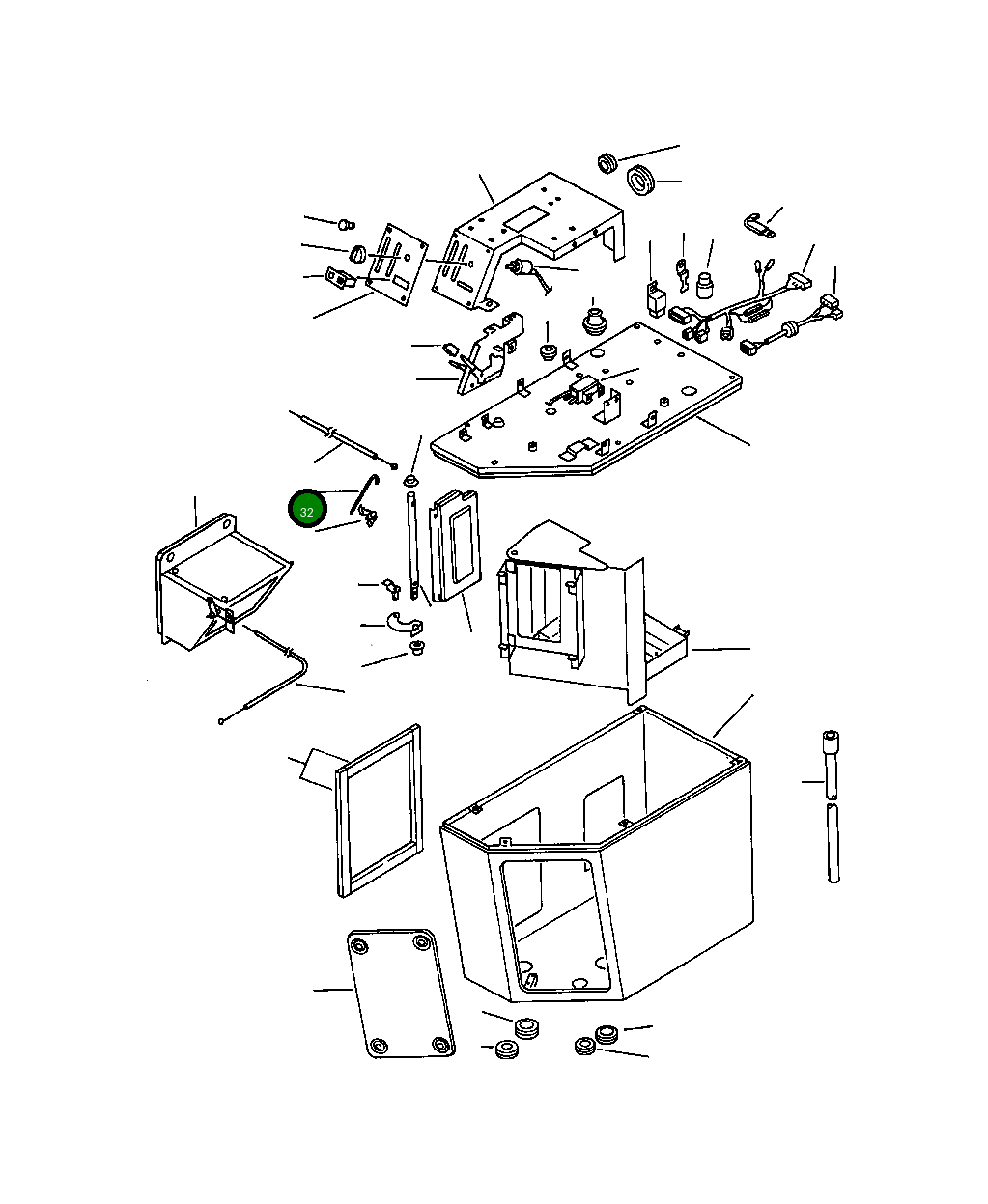 32