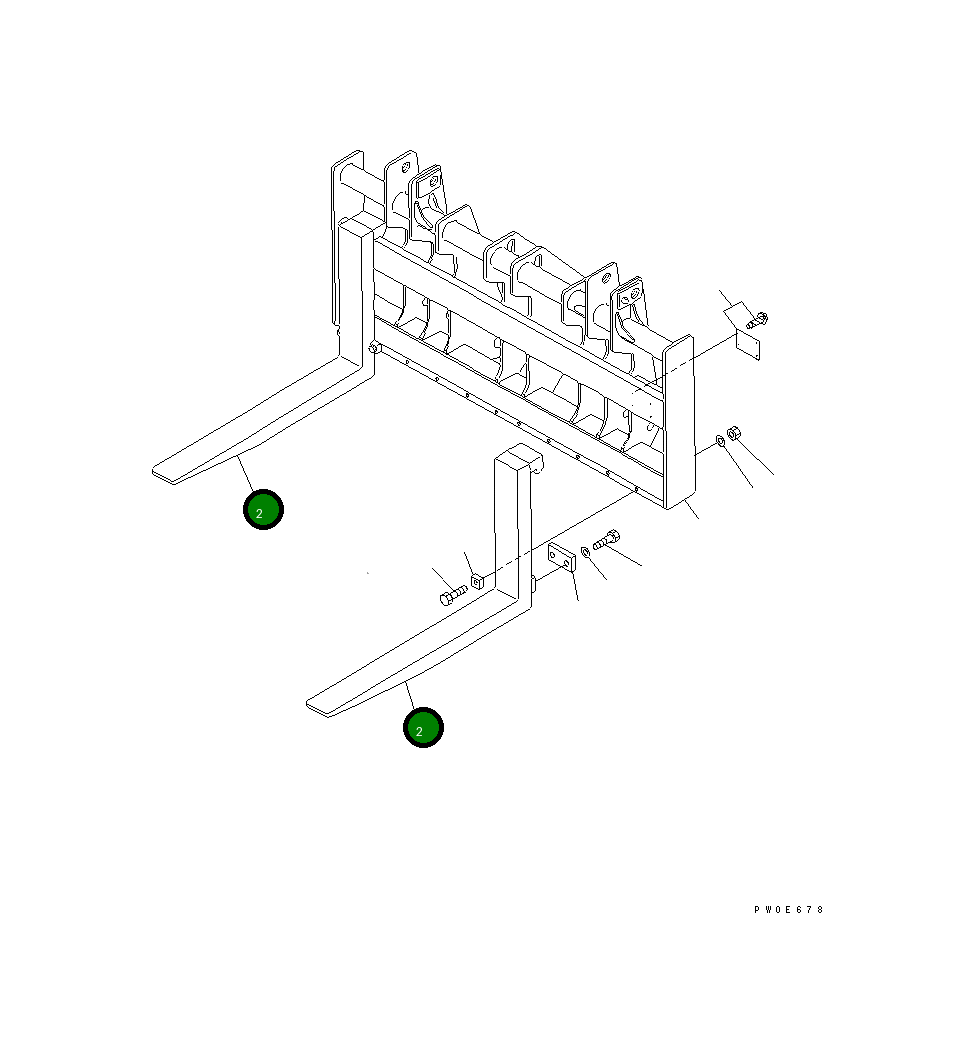 2

2

PW0E678