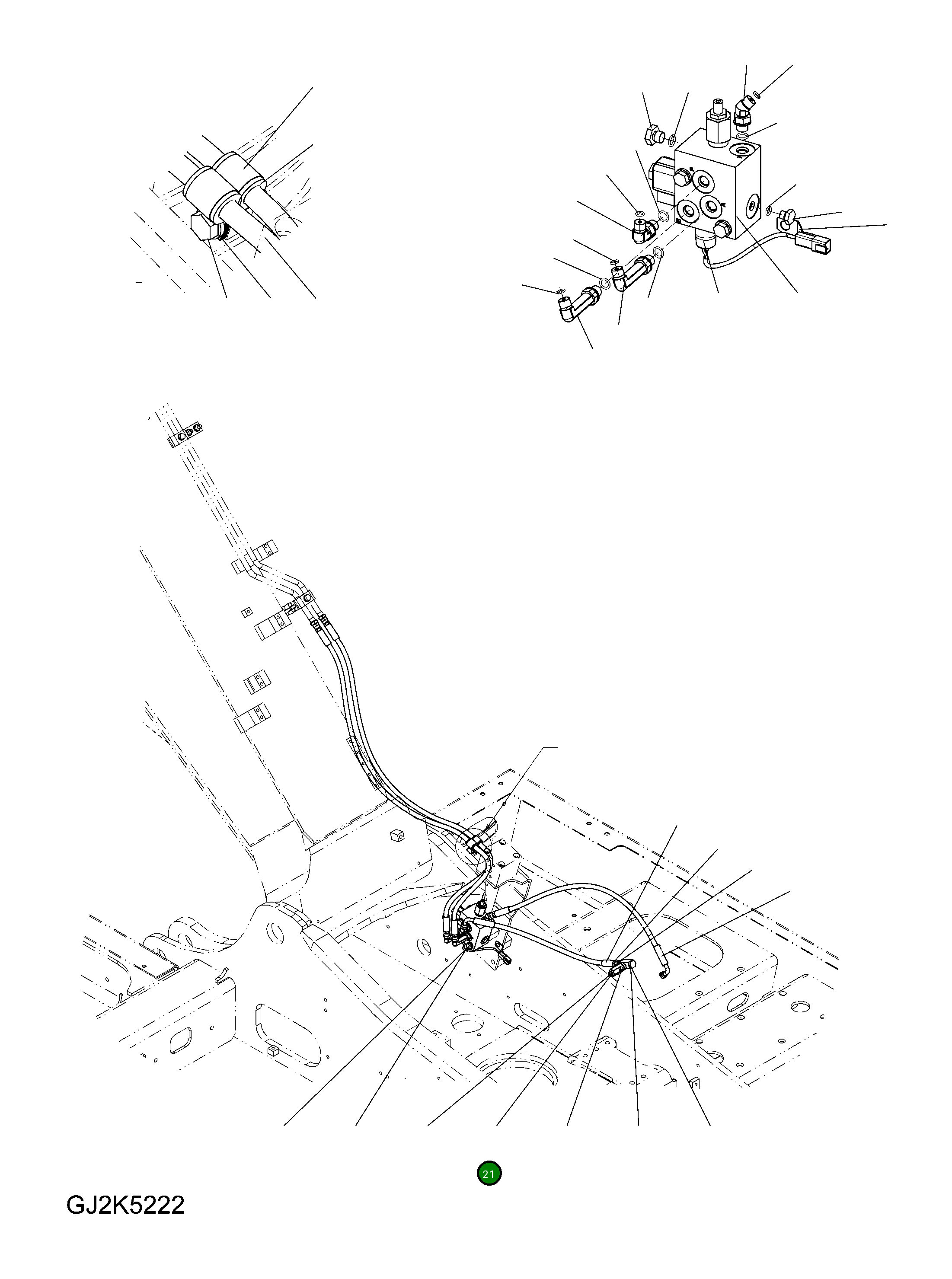 21

GJ2K5222