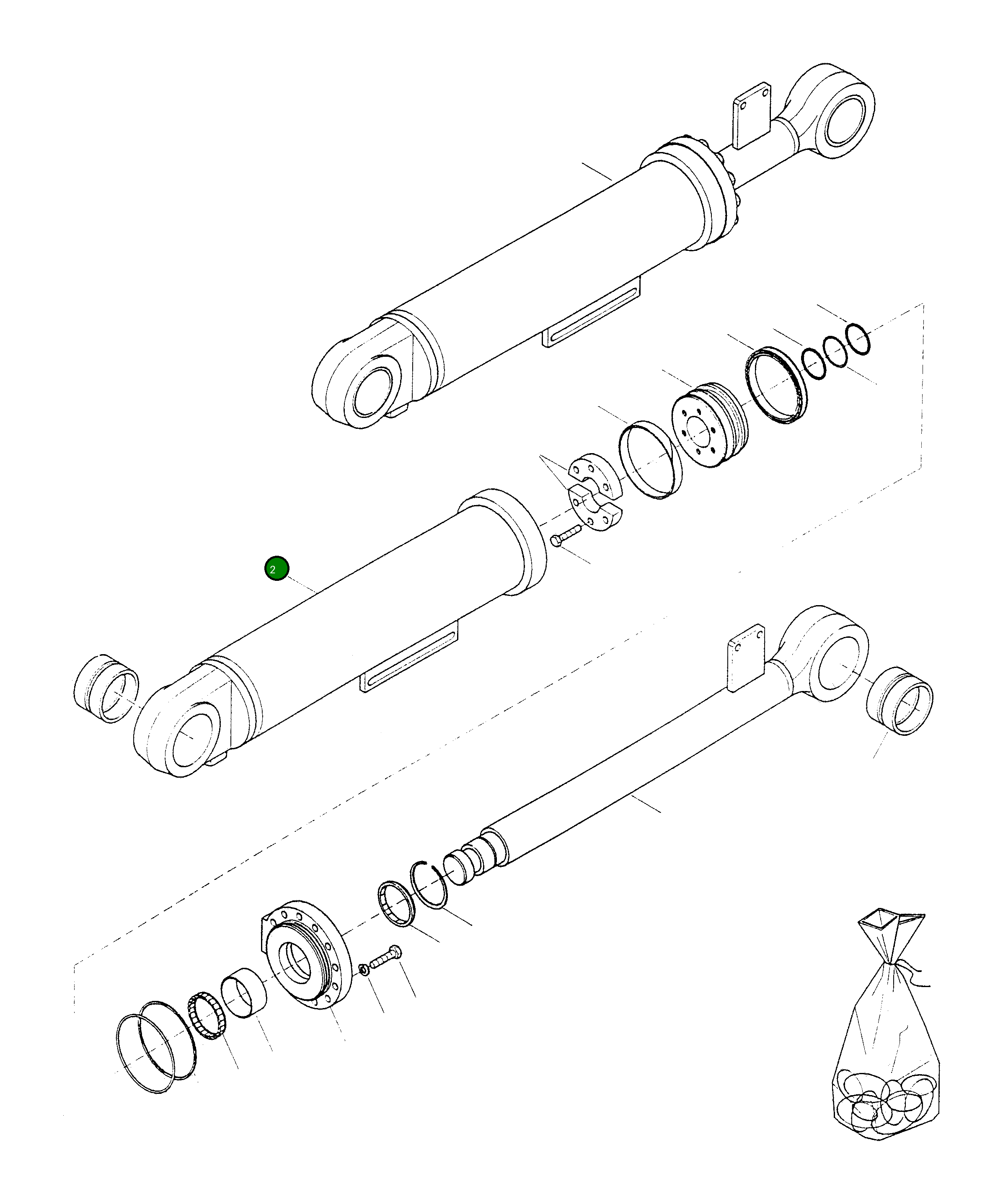 2