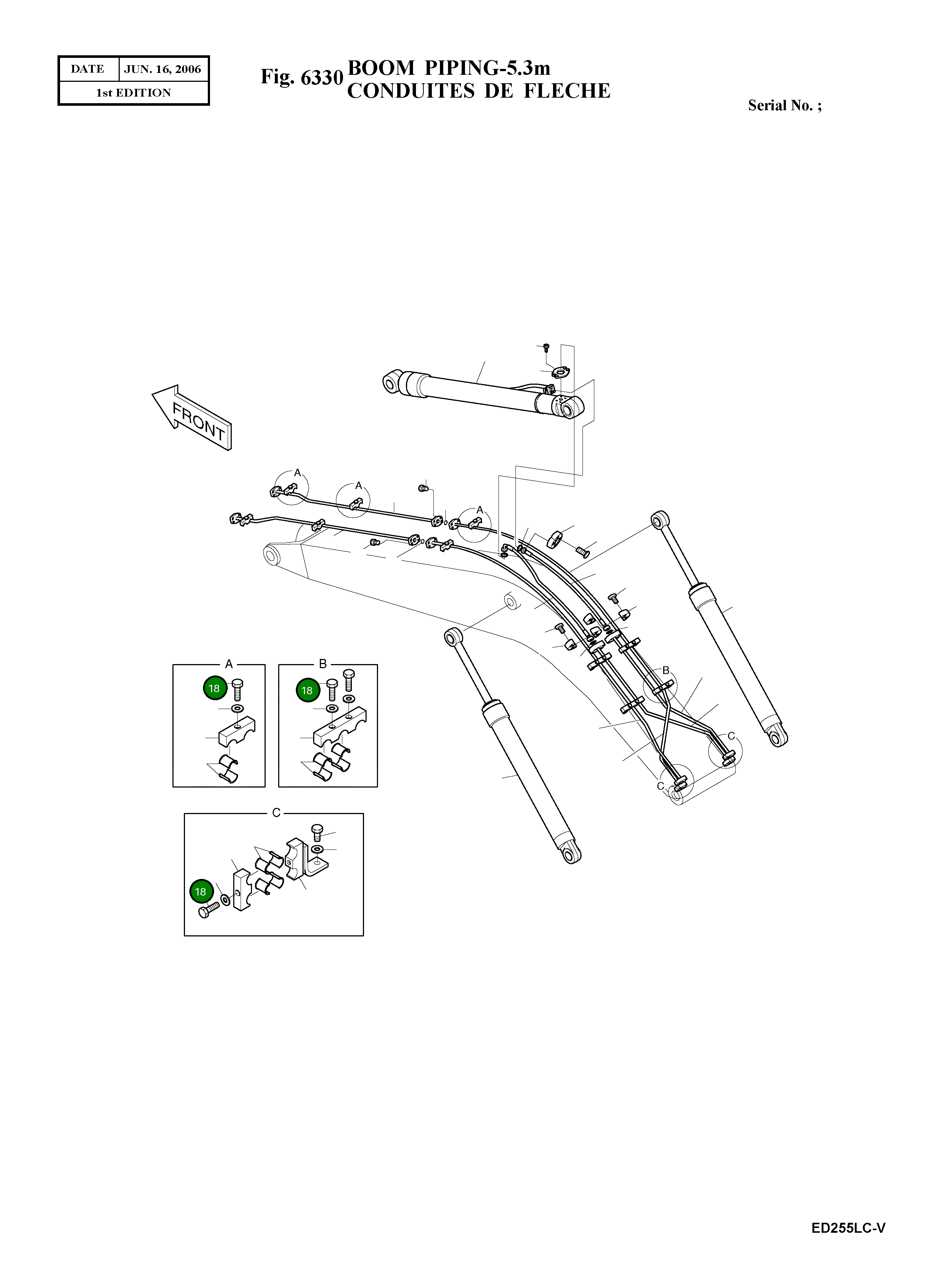 | DATE | JUN. 16, 2006 |
|---|---|
| 1st EDITION | |

Fig. 6330 BOOM PIPING-5.3m
CONDUITES DE FLECHE

Serial No. ;

FRONT

A

A

A

B

C

C

A

18

B

18

C

18

ED255LC-V