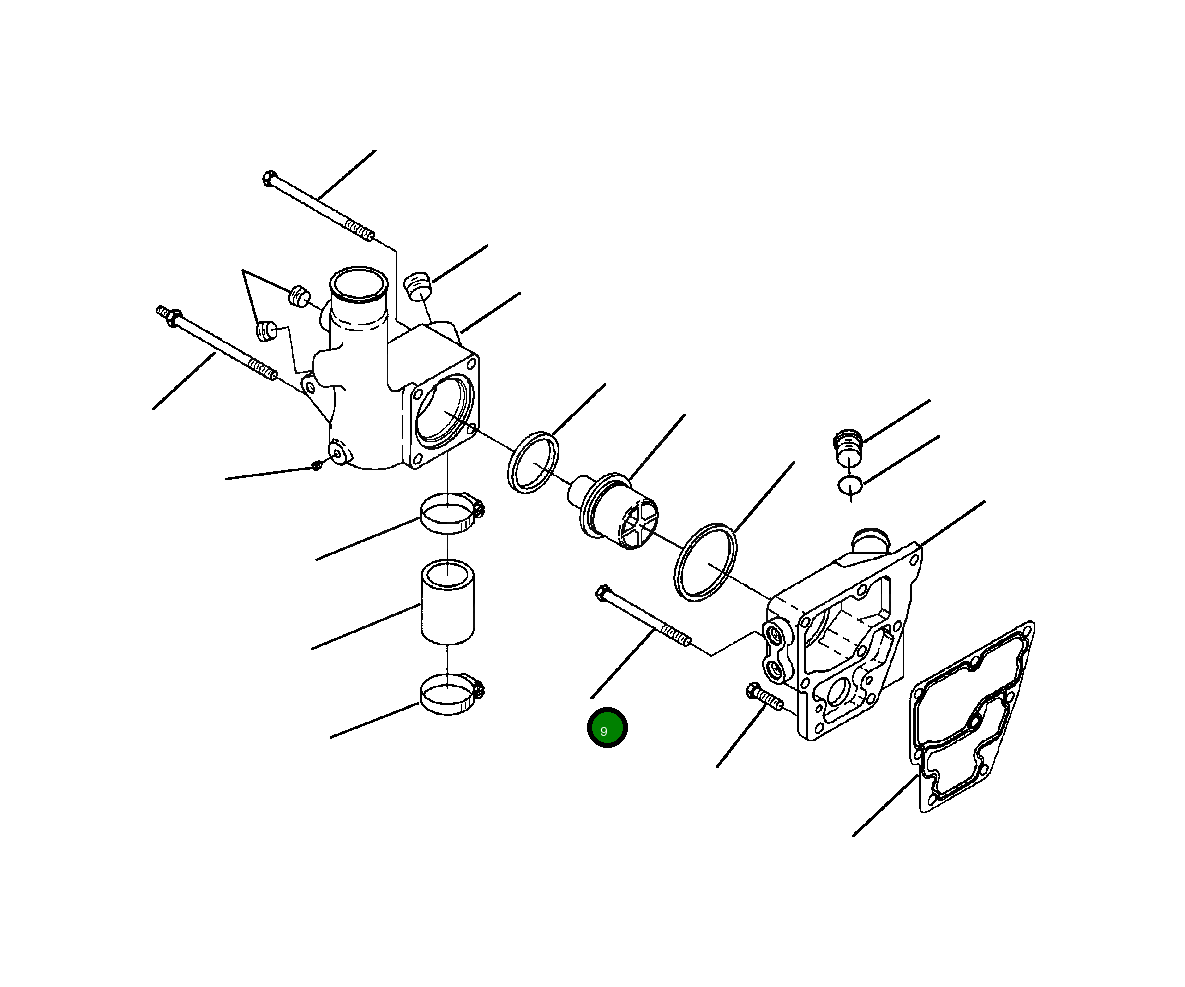 9