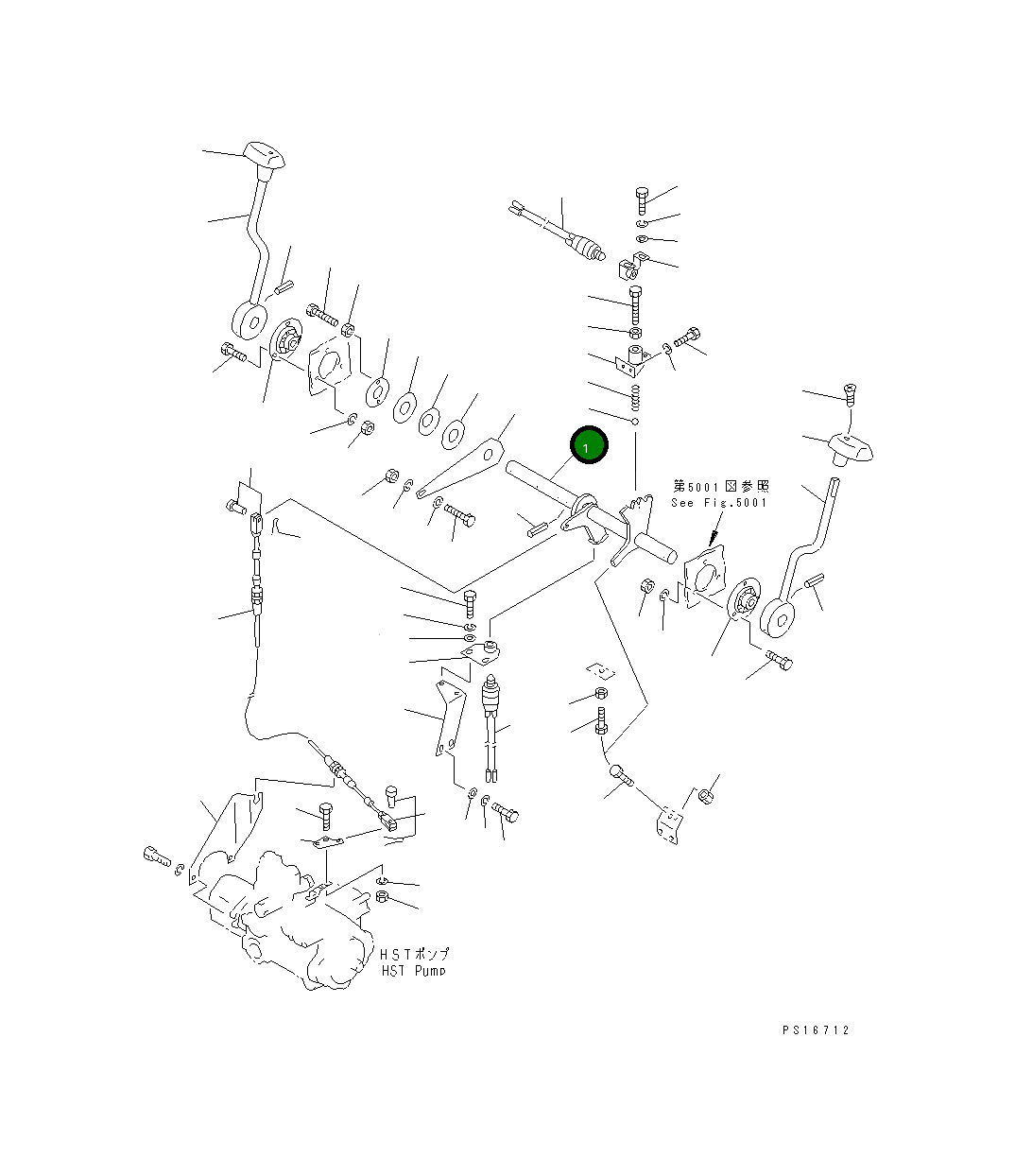 1

第5001図参照
See Fig.5001

HSTポンプ
HST Pump

PS16712