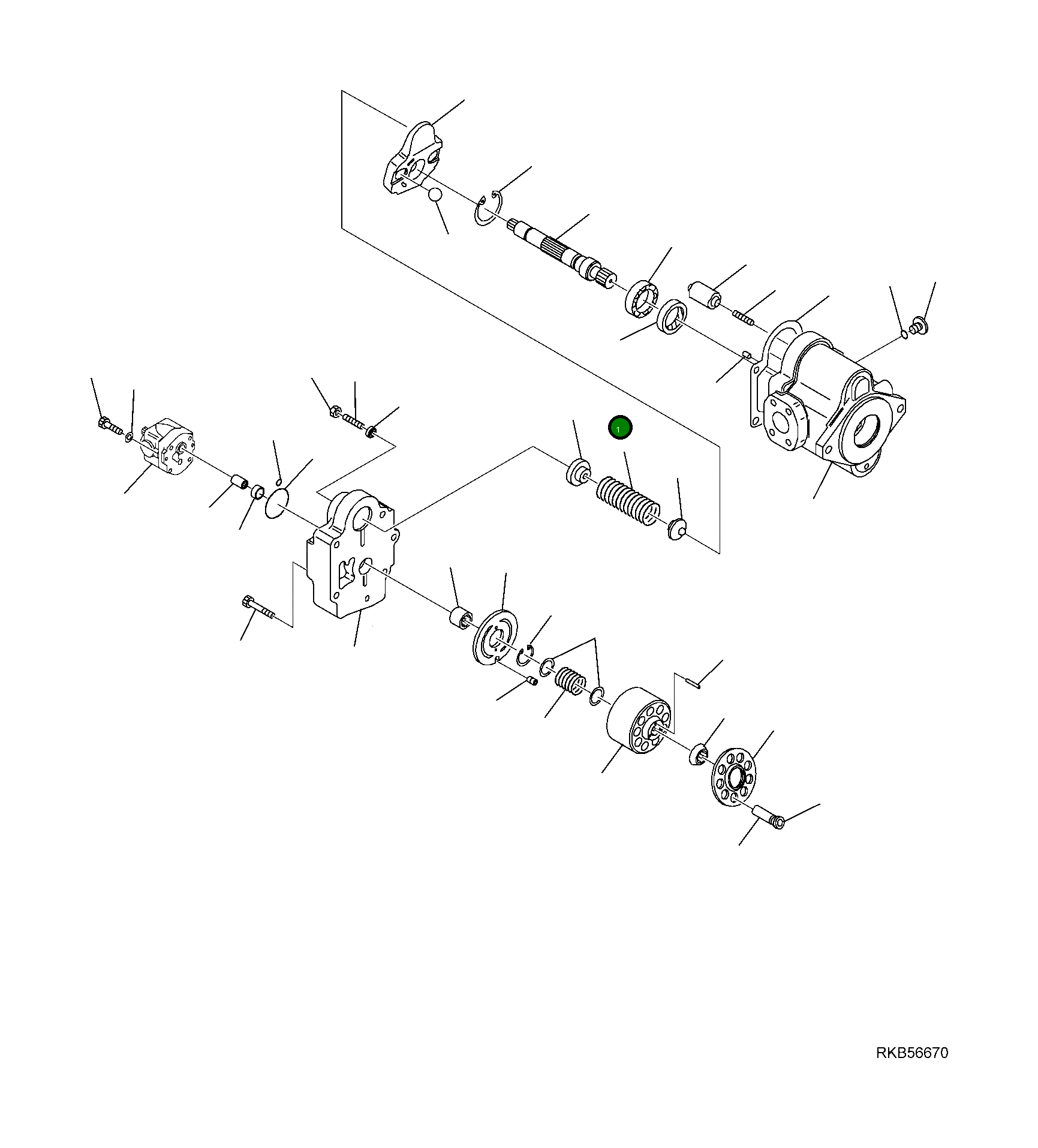 1

RKB56670