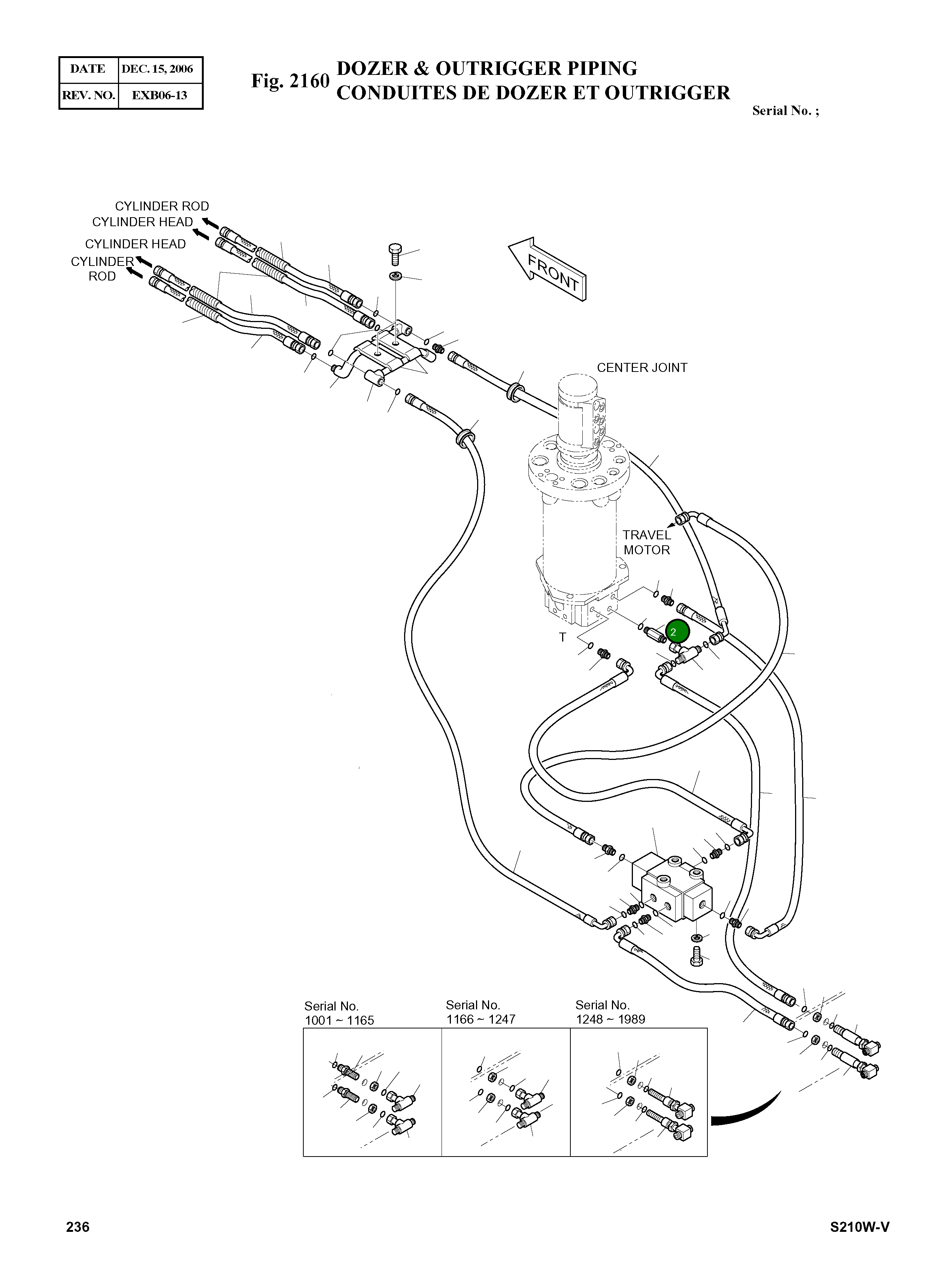 | DATE | DEC. 15, 2006 |
|---|---|
| REV. NO. | EXB06-13 |

Fig. 2160 DOZER & OUTRIGGER PIPING
CONDUITES DE DOZER ET OUTRIGGER

Serial No. ;

CYLINDER ROD
CYLINDER HEAD
CYLINDER HEAD
CYLINDER ROD

FRONT

CENTER JOINT

TRAVEL MOTOR

T

2

Serial No. 1001 ~ 1165

Serial No. 1166 ~ 1247

Serial No. 1248 ~ 1989

236

S210W-V