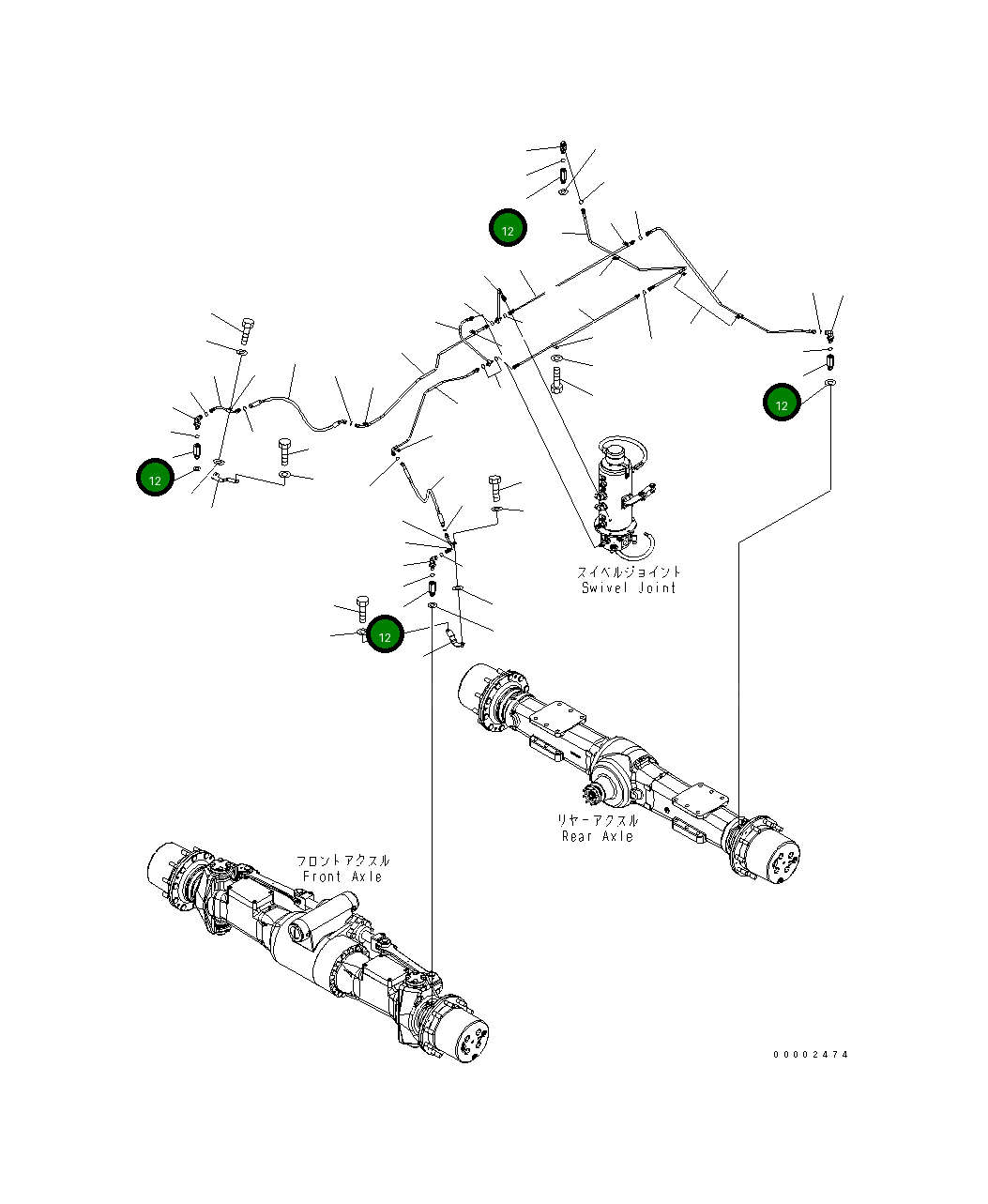 12

12

12

12

スイベルジョイント
Swivel Joint

リヤーアクスル
Rear Axle

フロントアクスル
Front Axle

00002474