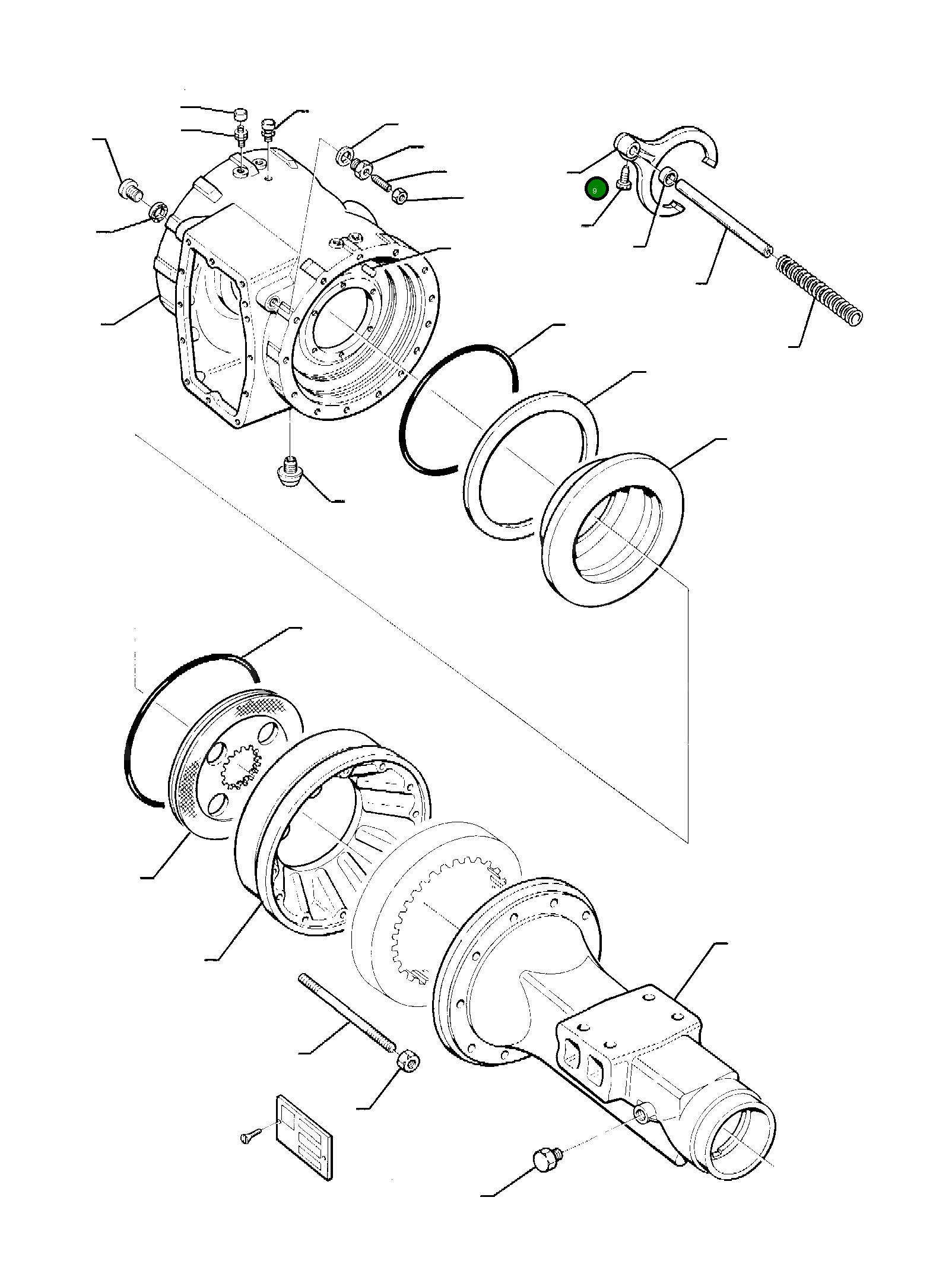 9