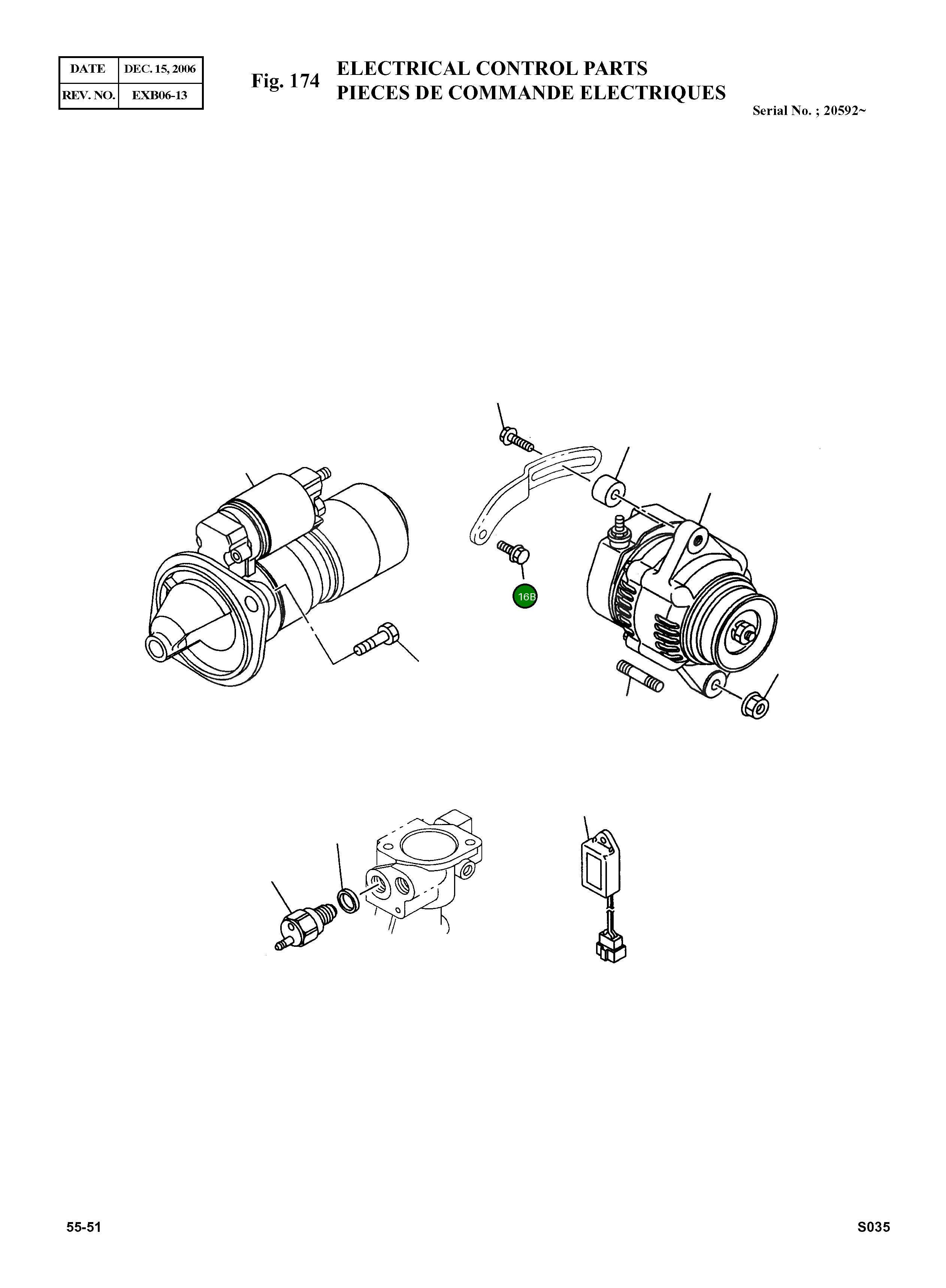 | DATE | DEC. 15, 2006 |
|---|---|
| REV. NO. | EXB06-13 |

Fig. 174 ELECTRICAL CONTROL PARTS
PIECES DE COMMANDE ELECTRIQUES

Serial No. ; 20592~

16B

55-51

S035