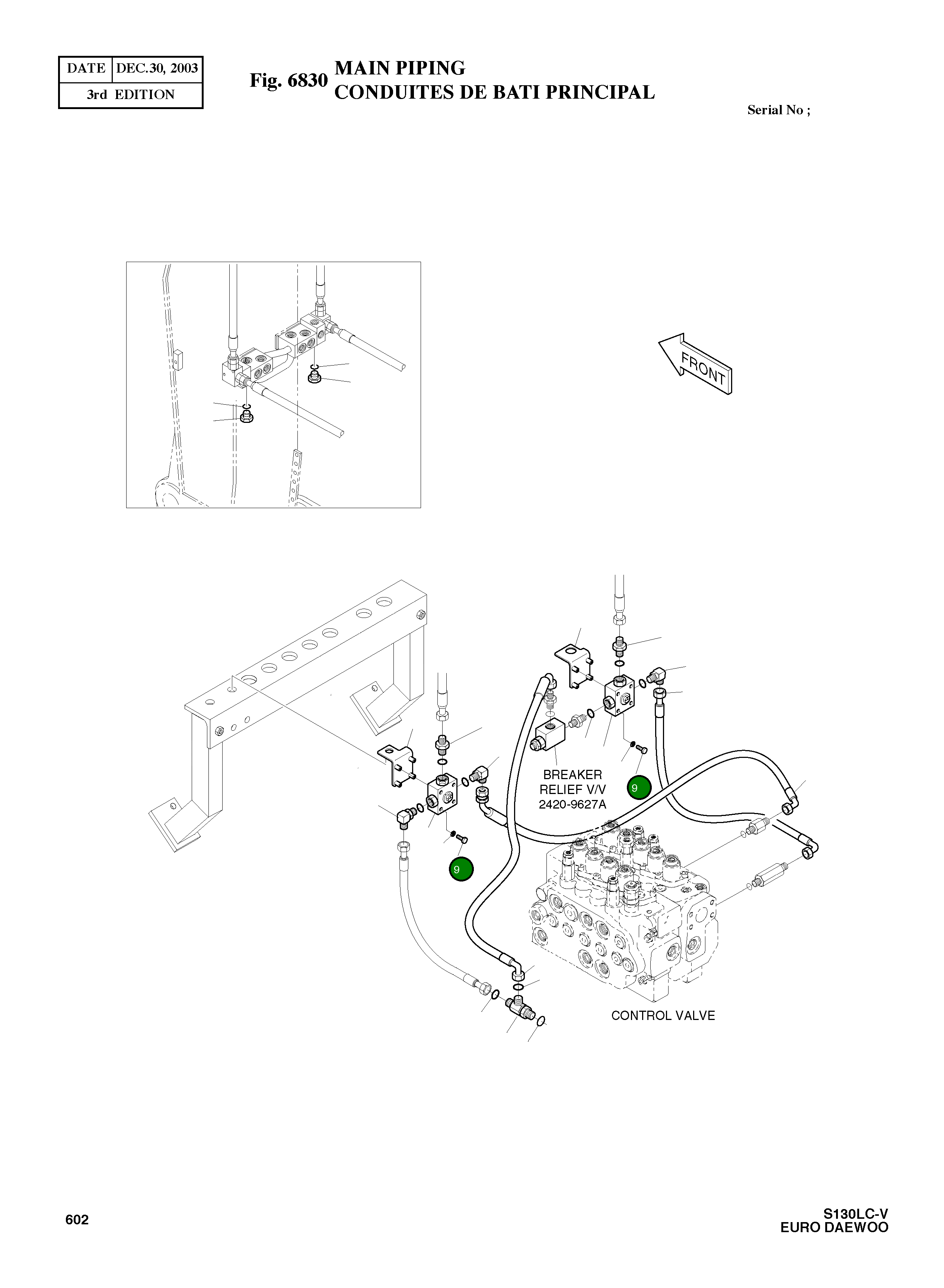 | DATE | DEC.30, 2003 |
|---|---|
| 3rd EDITION | |

Fig. 6830 MAIN PIPING
CONDUITES DE BATI PRINCIPAL

Serial No ;

FRONT

BREAKER RELIEF V/V 2420-9627A

9

9

CONTROL VALVE

602

S130LC-V
EURO DAEWOO