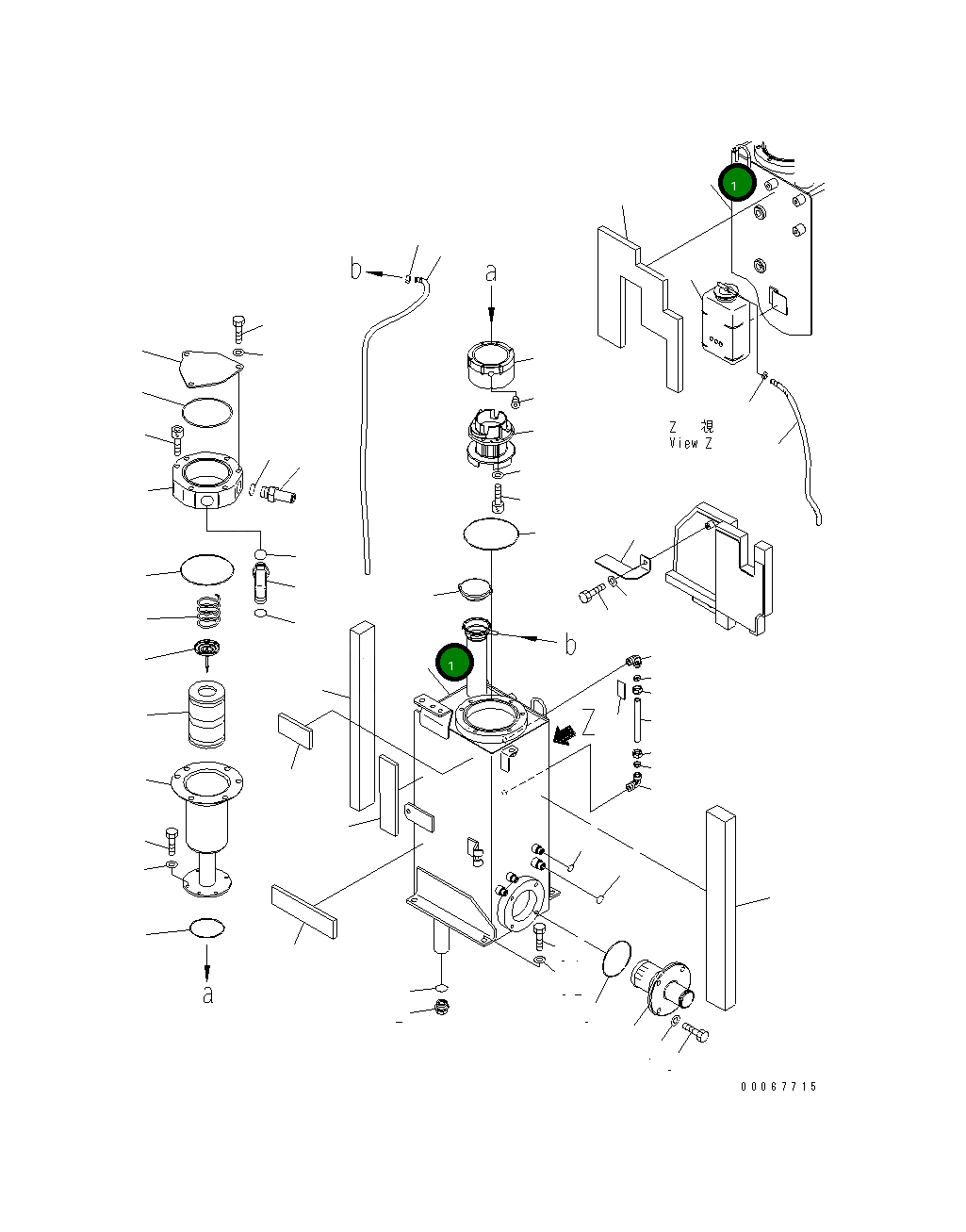 1

b

a

Z 視
View Z

b

1

Z

a

00067715