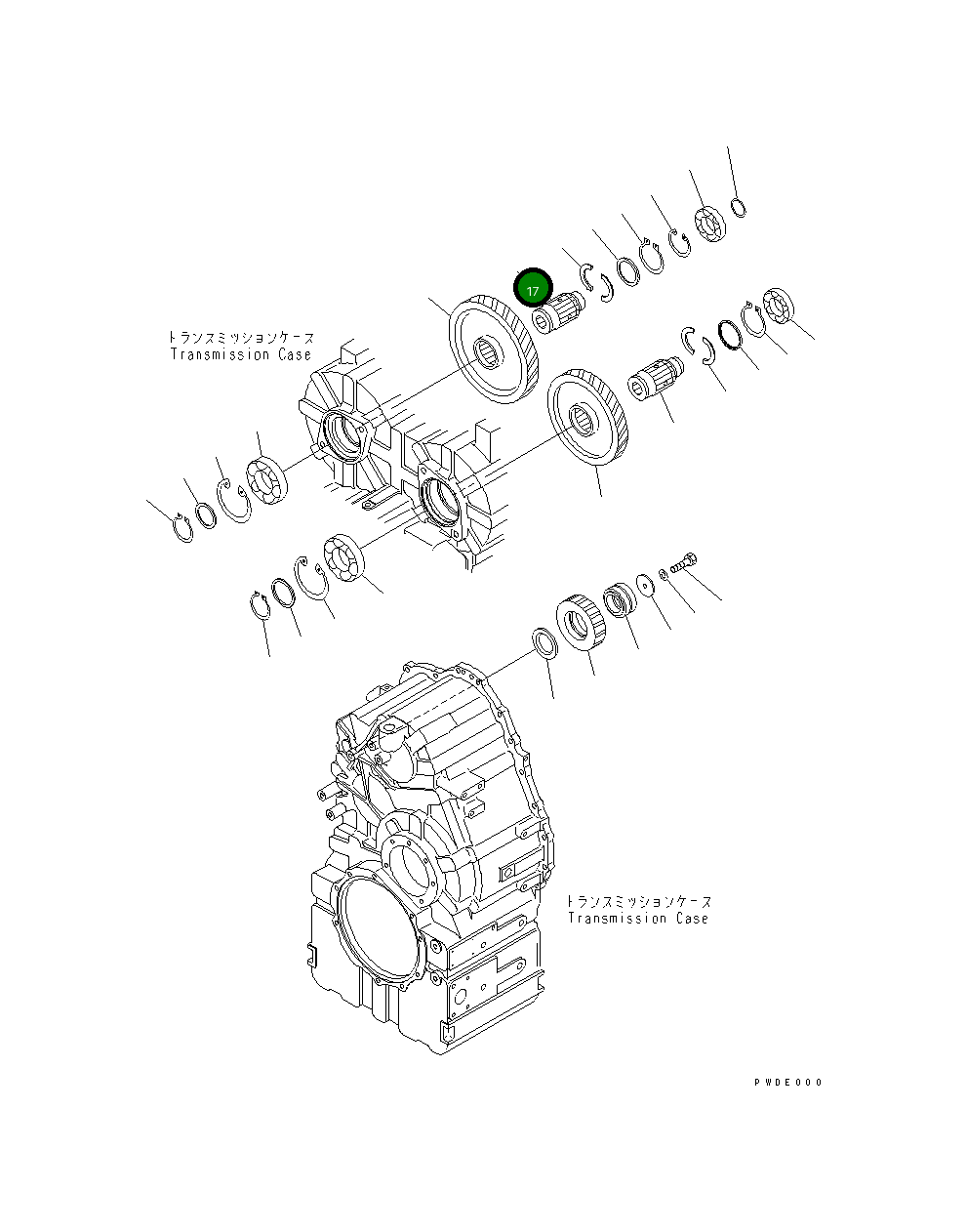 17

トランスミッションケース
Transmission Case

トランスミッションケース
Transmission Case

PWDE000