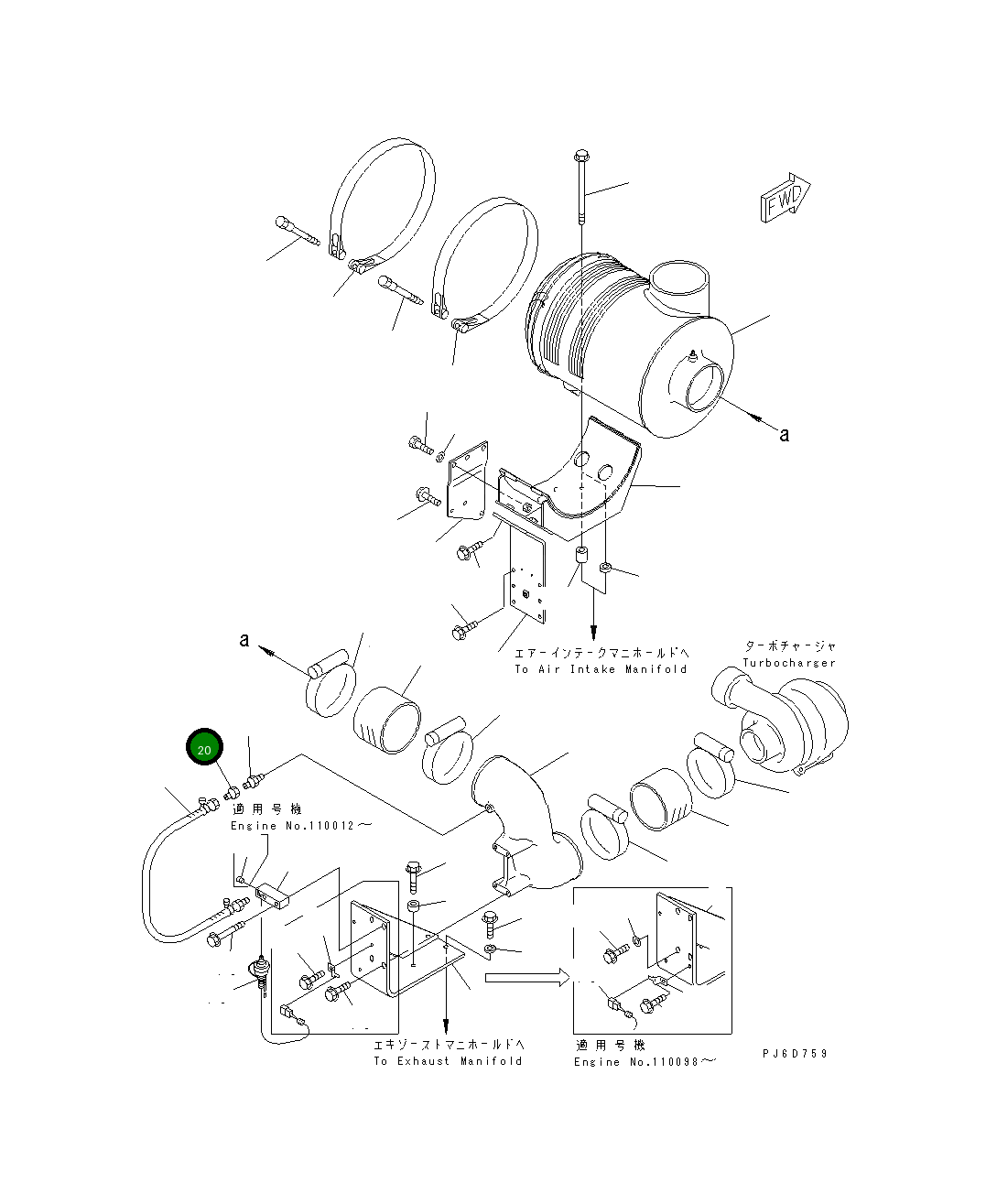 FWD

a

a

エアーインテークマニホールドへ
To Air Intake Manifold

ターボチャージャ
Turbocharger

20

適用号機
Engine No.110012～

エキゾーストマニホールドへ
To Exhaust Manifold

適用号機
Engine No.110098～

PJ6D759