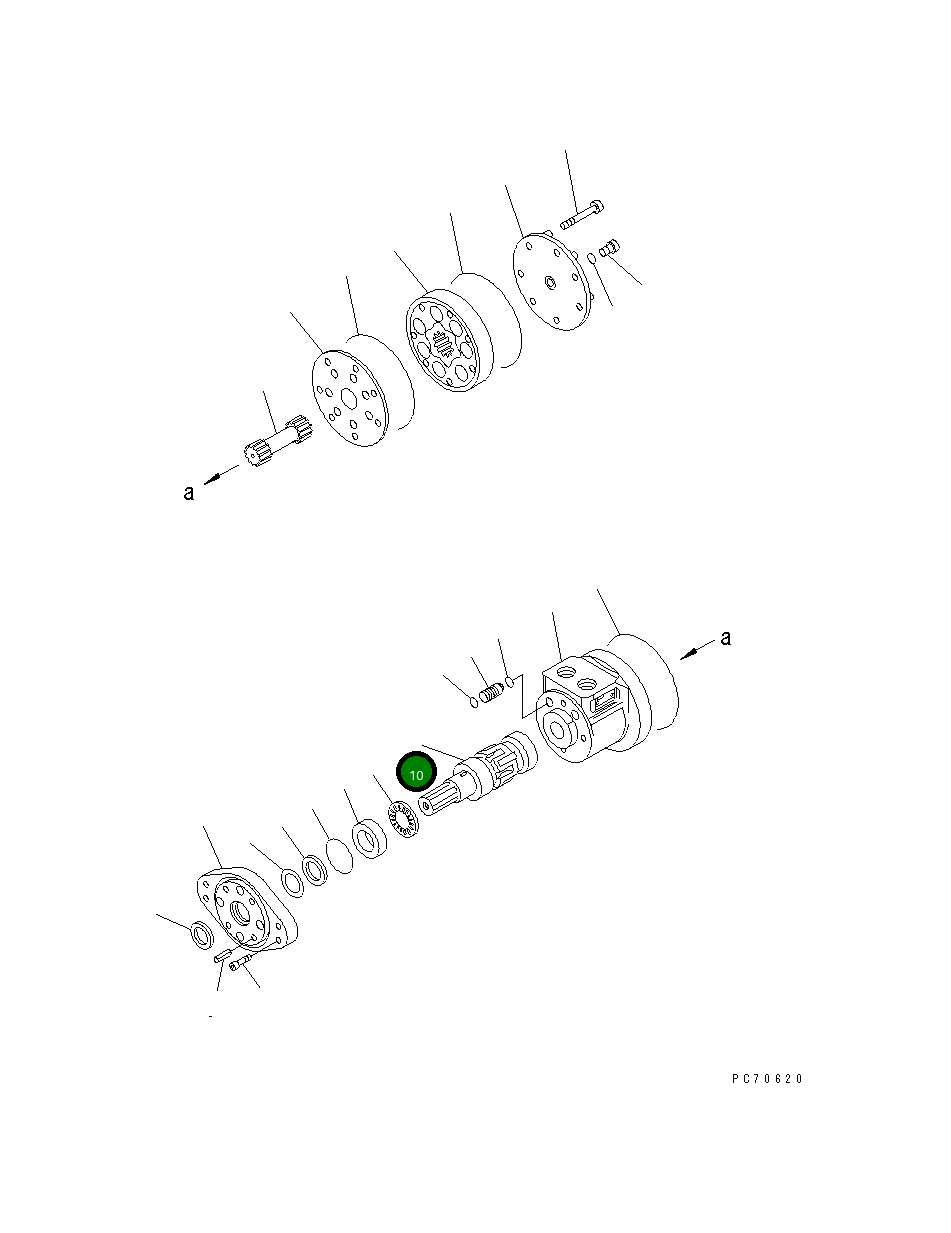 a

a

10

PC70620