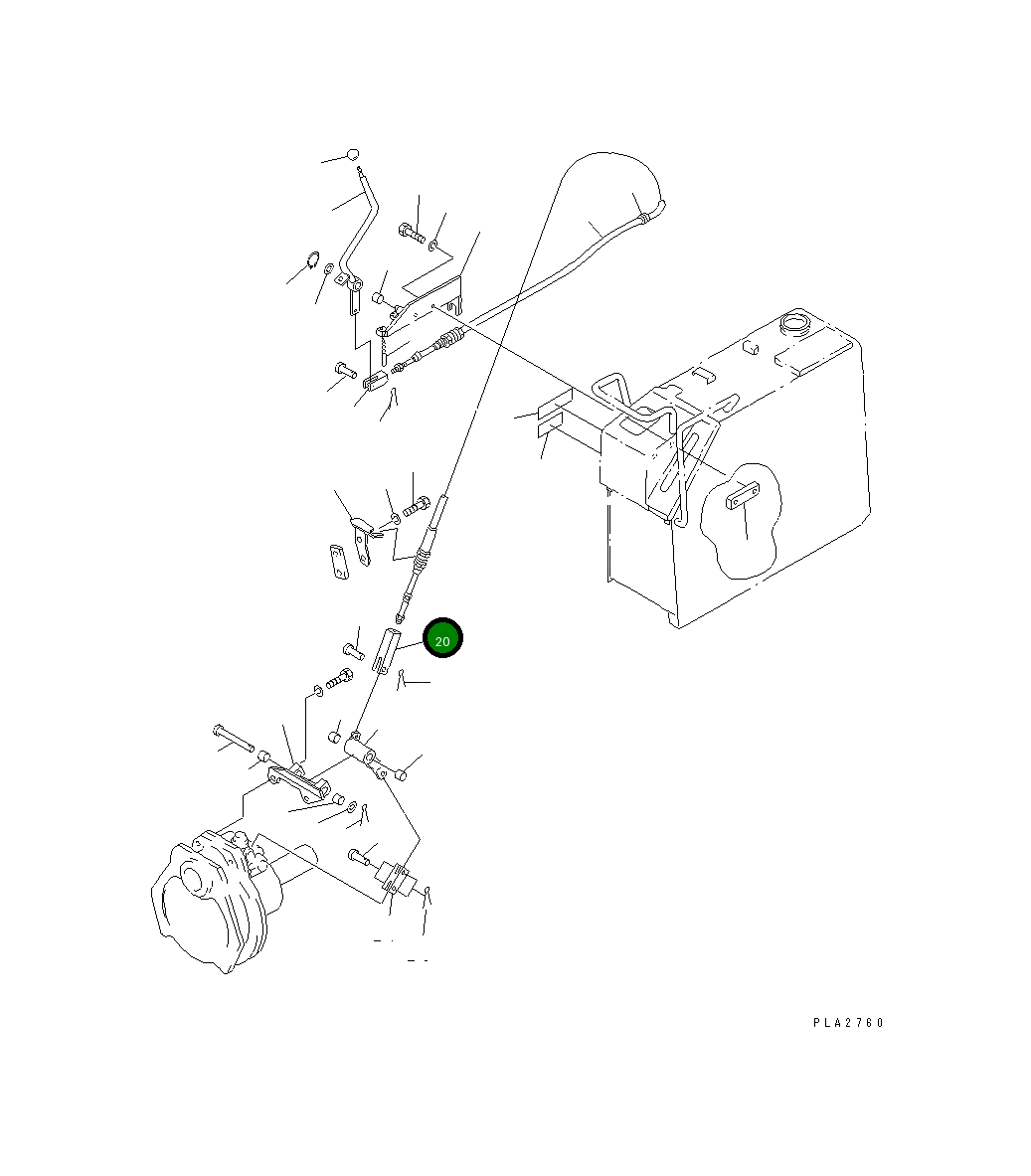 20

PLA2760