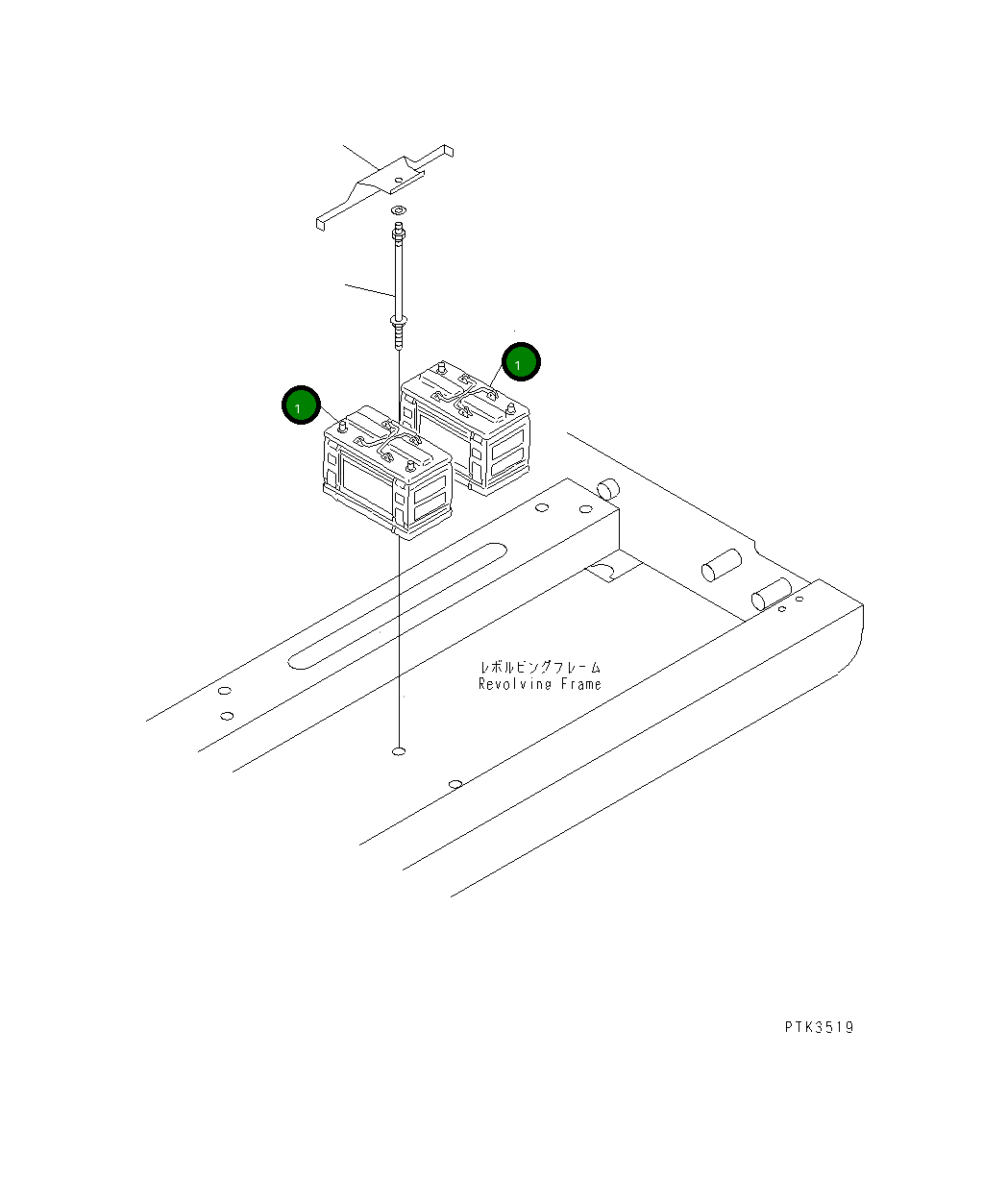 1

1

レボルビングフレーム
Revolving Frame

PTK3519