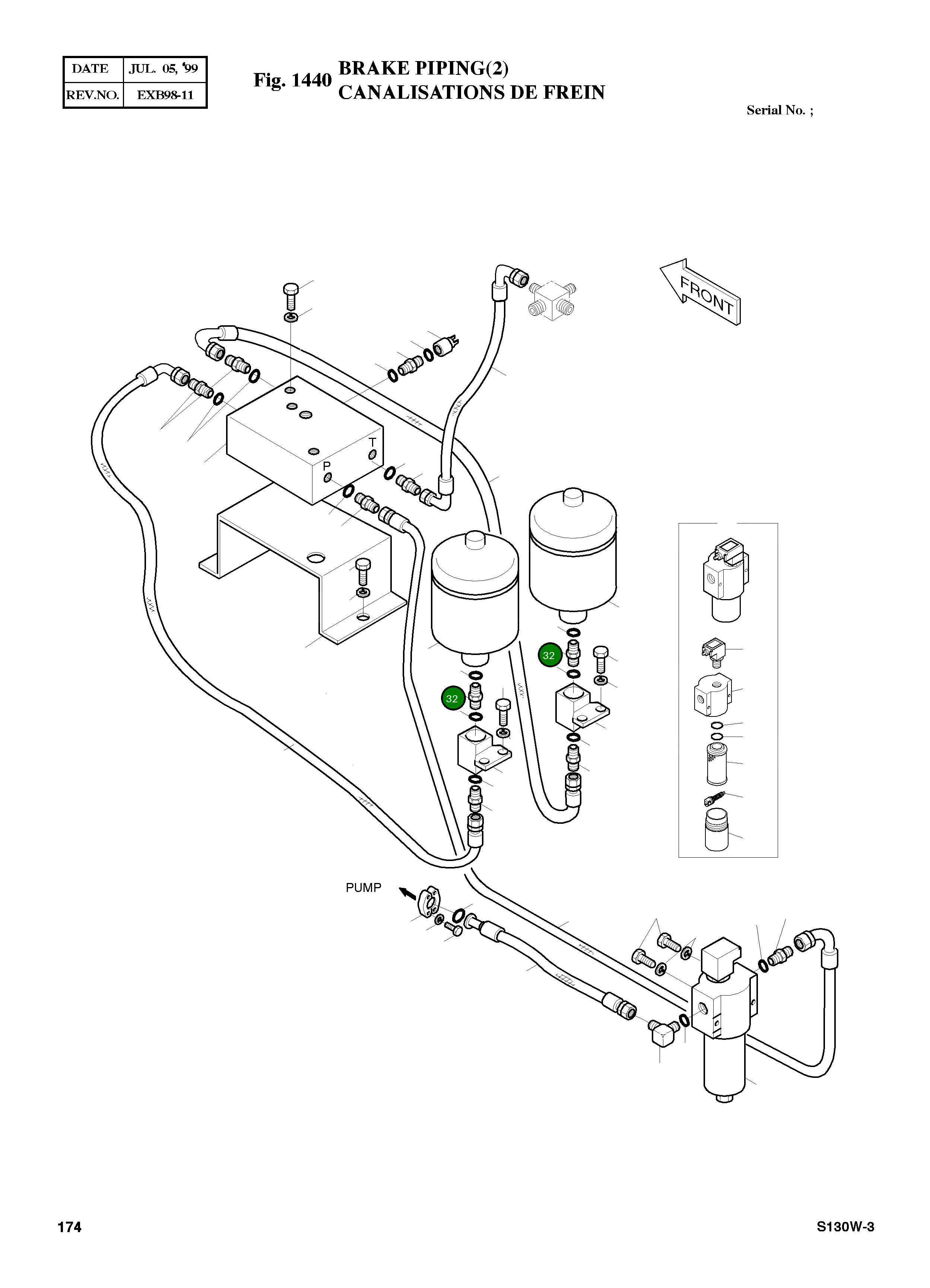 | DATE | JUL. 05, '99 |
|---|---|
| REV.NO. | EXB98-11 |

Fig. 1440 BRAKE PIPING(2)
CANALISATIONS DE FREIN

Serial No. ;

FRONT

T

P

32

32

PUMP

174

S130W-3