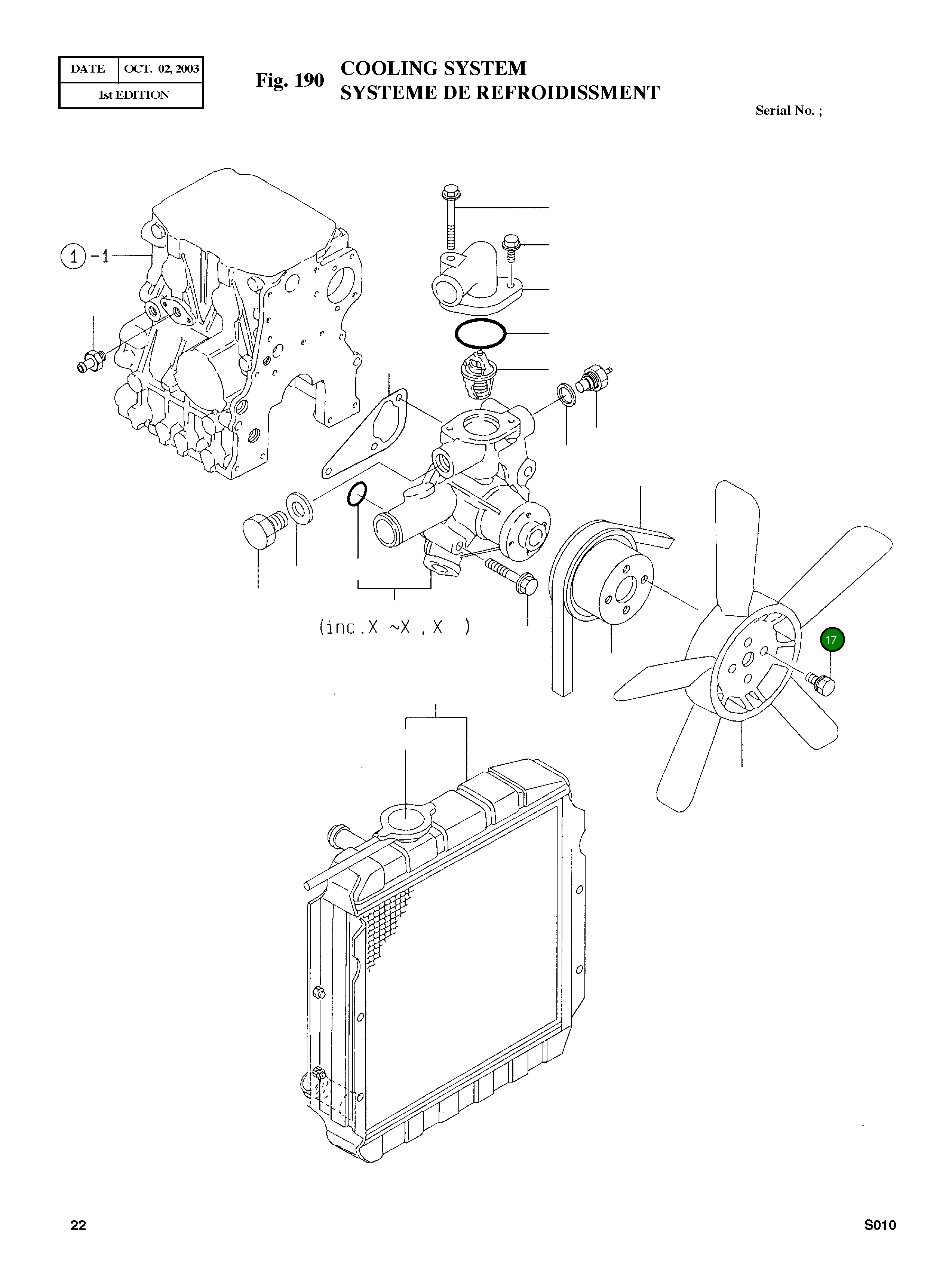 | DATE | OCT. 02, 2003 |
|---|---|
| 1st EDITION | |

Fig. 190 COOLING SYSTEM
SYSTEME DE REFROIDISSMENT

Serial No. ;

1 -1

(inc.X ~X , X )

17

22

S010