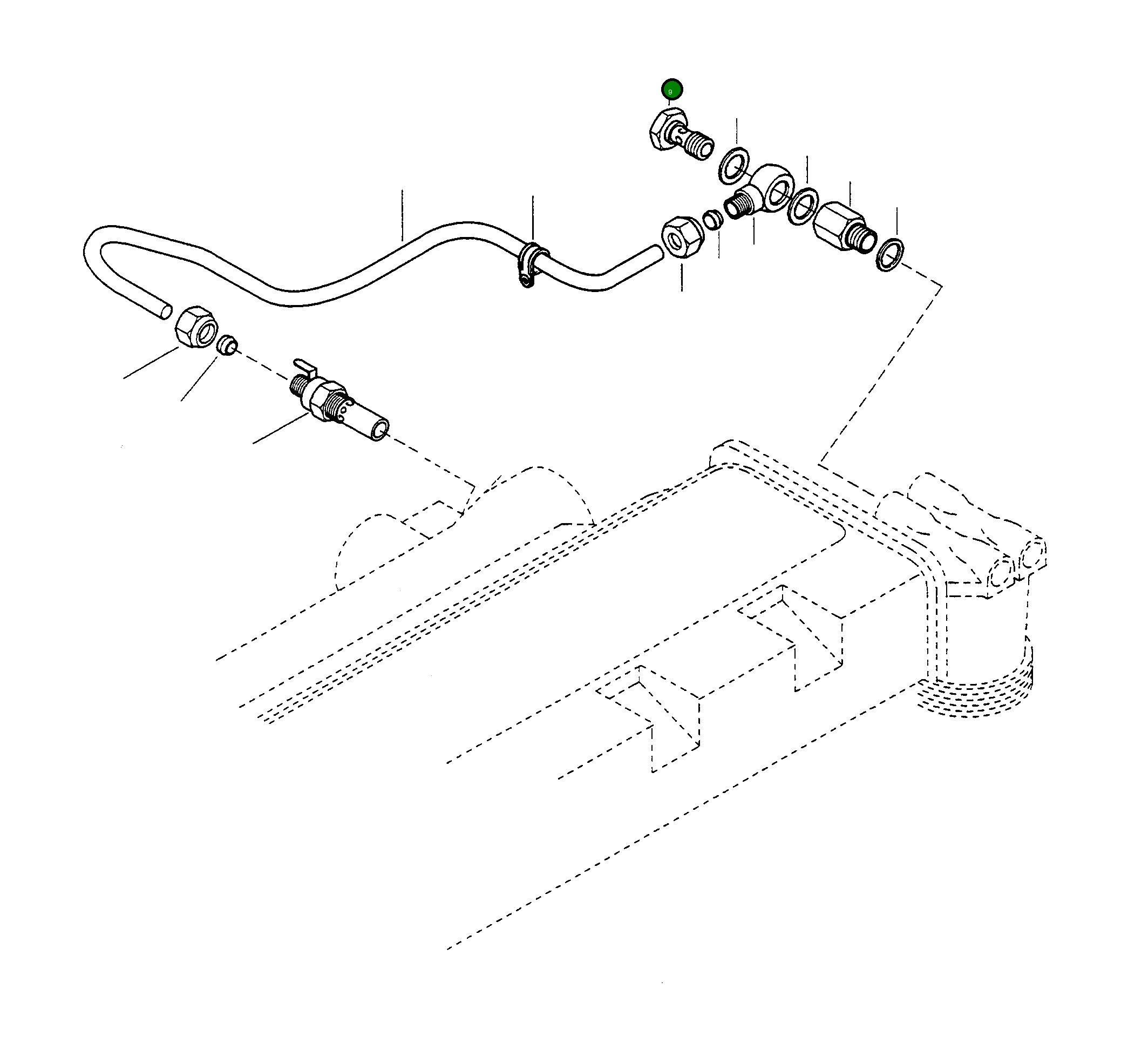 9