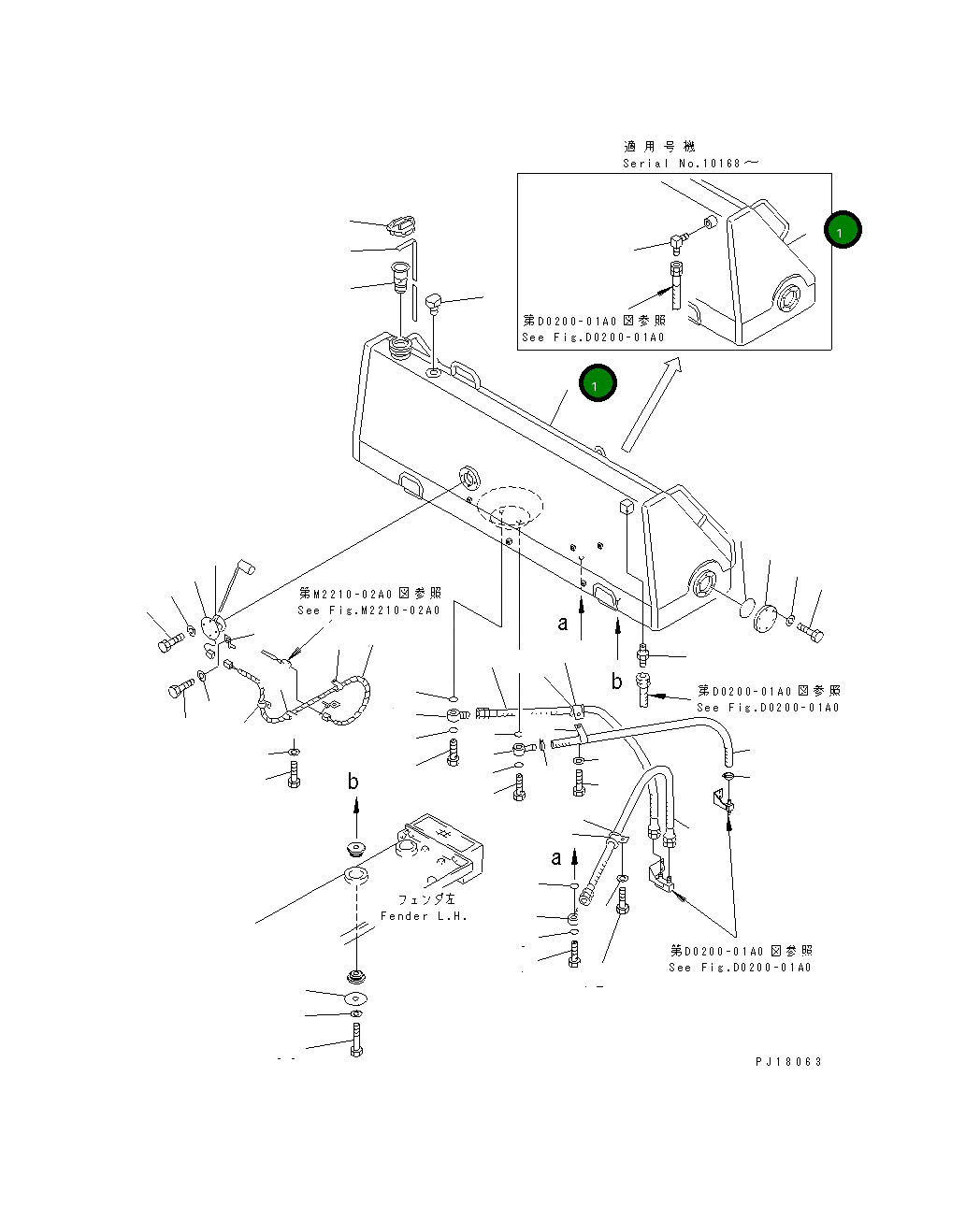 適用号機
Serial No.10168～

1

第D0200-01A0図参照
See Fig.D0200-01A0

1

第M2210-02A0図参照
See Fig.M2210-02A0

a

b

第D0200-01A0図参照
See Fig.D0200-01A0

b

a

フェンダ左
Fender L.H.

第D0200-01A0図参照
See Fig.D0200-01A0

PJ18063