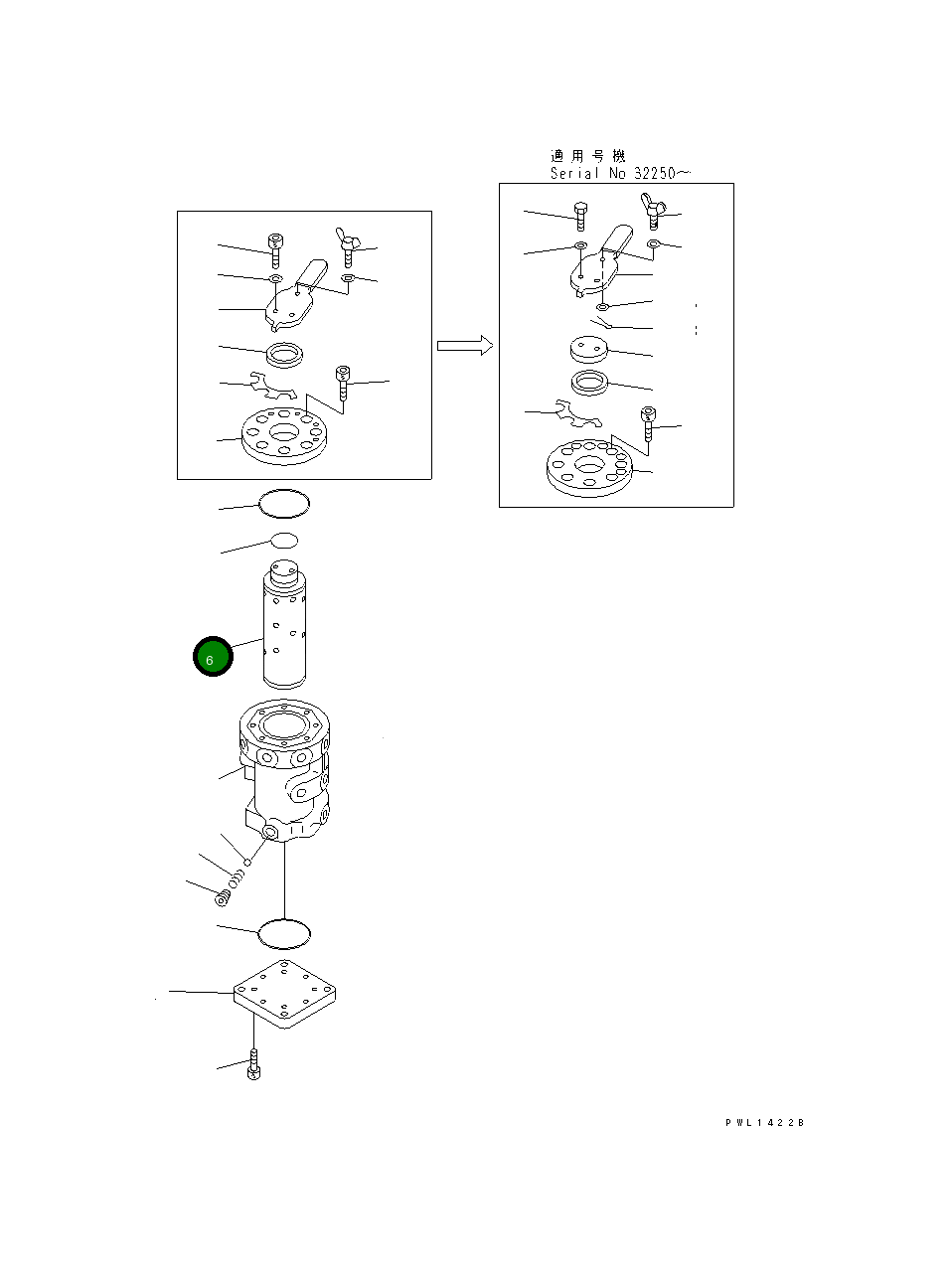 適用号機
Serial No 32250~

6

PWL1422B