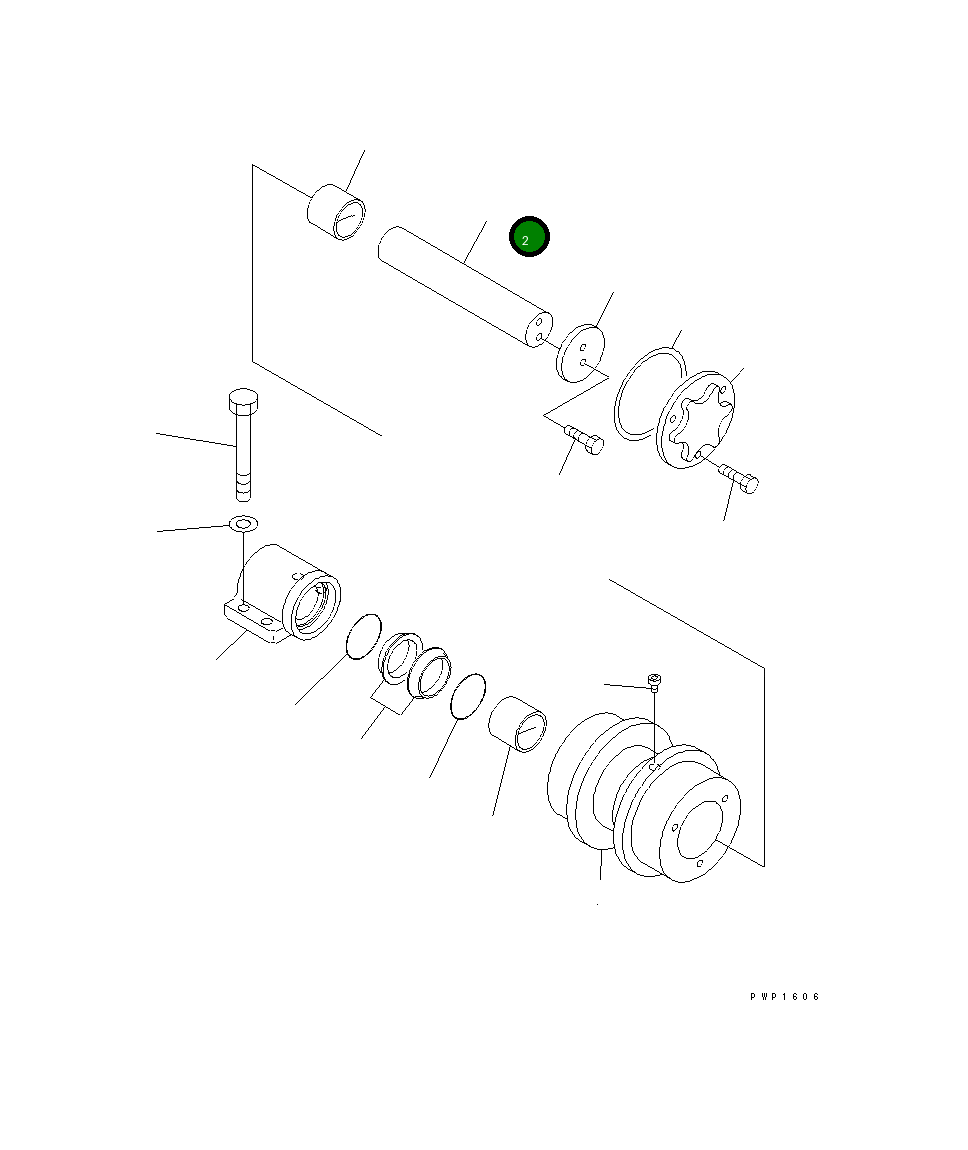 2

PWP1606