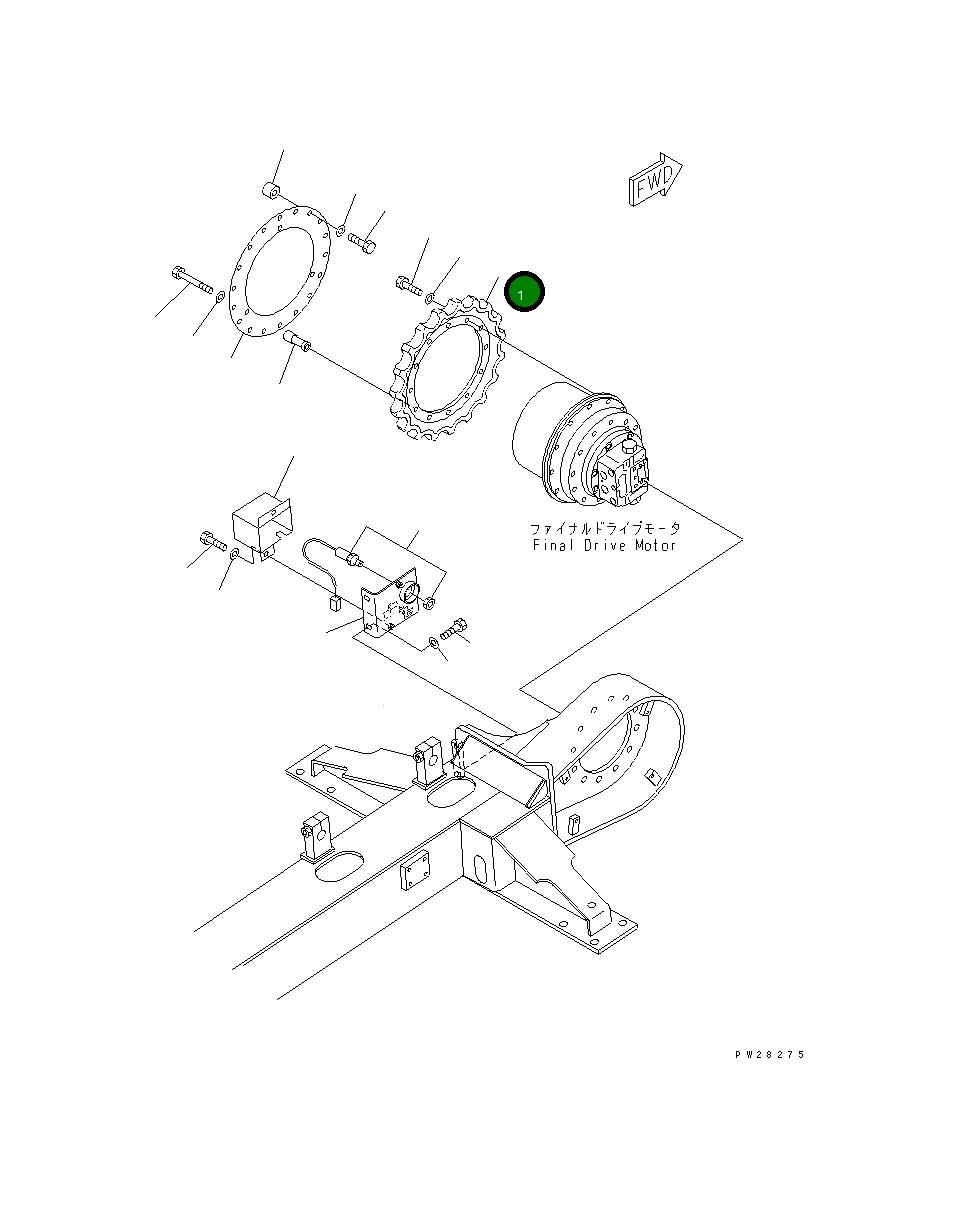 FWD

1

ファイナルドライブモータ
Final Drive Motor

PW28275