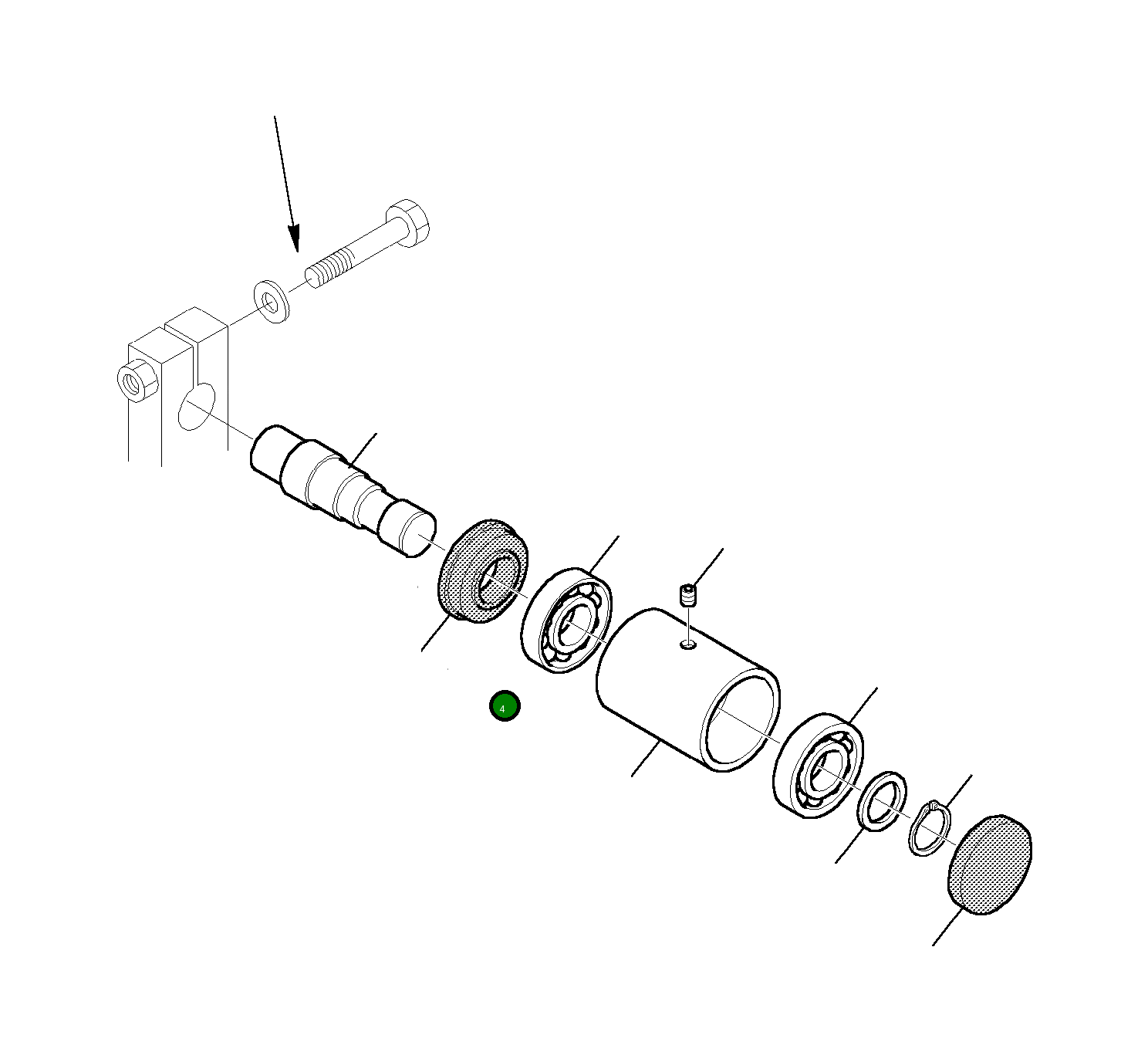 4