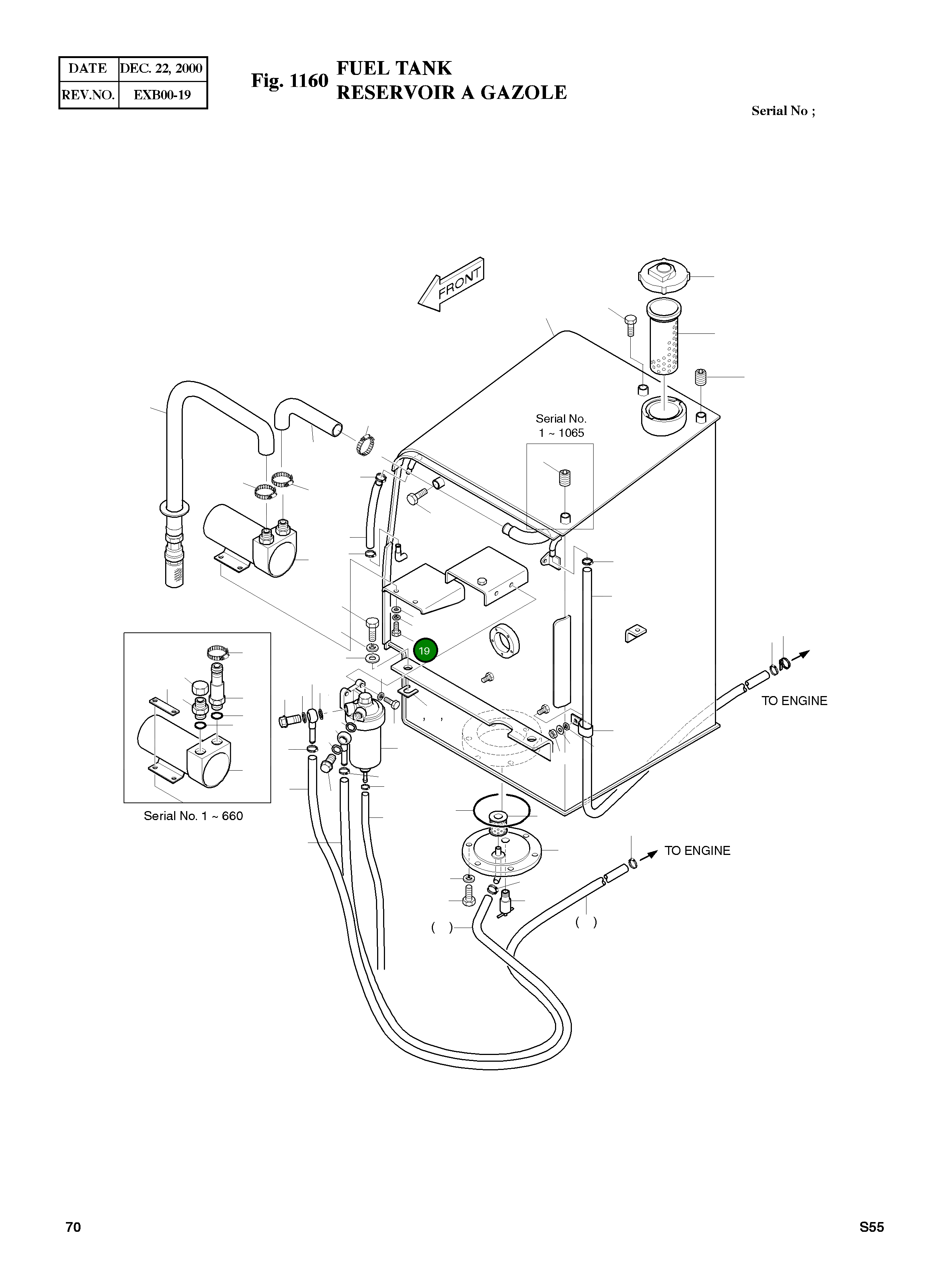 | DATE | DEC. 22, 2000 |
|---|---|
| REV.NO. | EXB00-19 |

Fig. 1160 FUEL TANK
RESERVOIR A GAZOLE

Serial No ;

FRONT

Serial No.
1 ~ 1065

19

TO ENGINE

Serial No. 1 ~ 660

TO ENGINE

( )

( )

70

S55