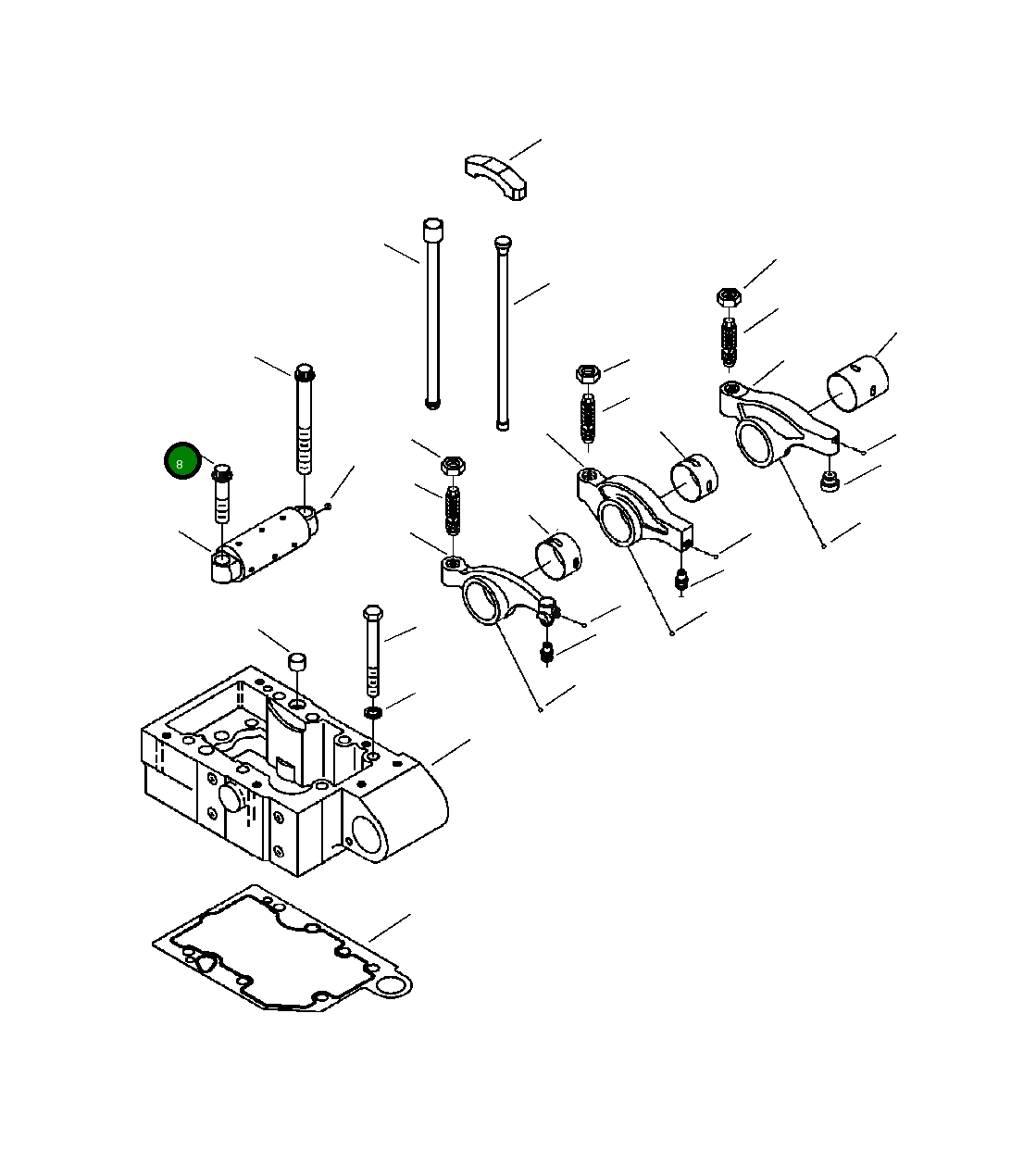 8