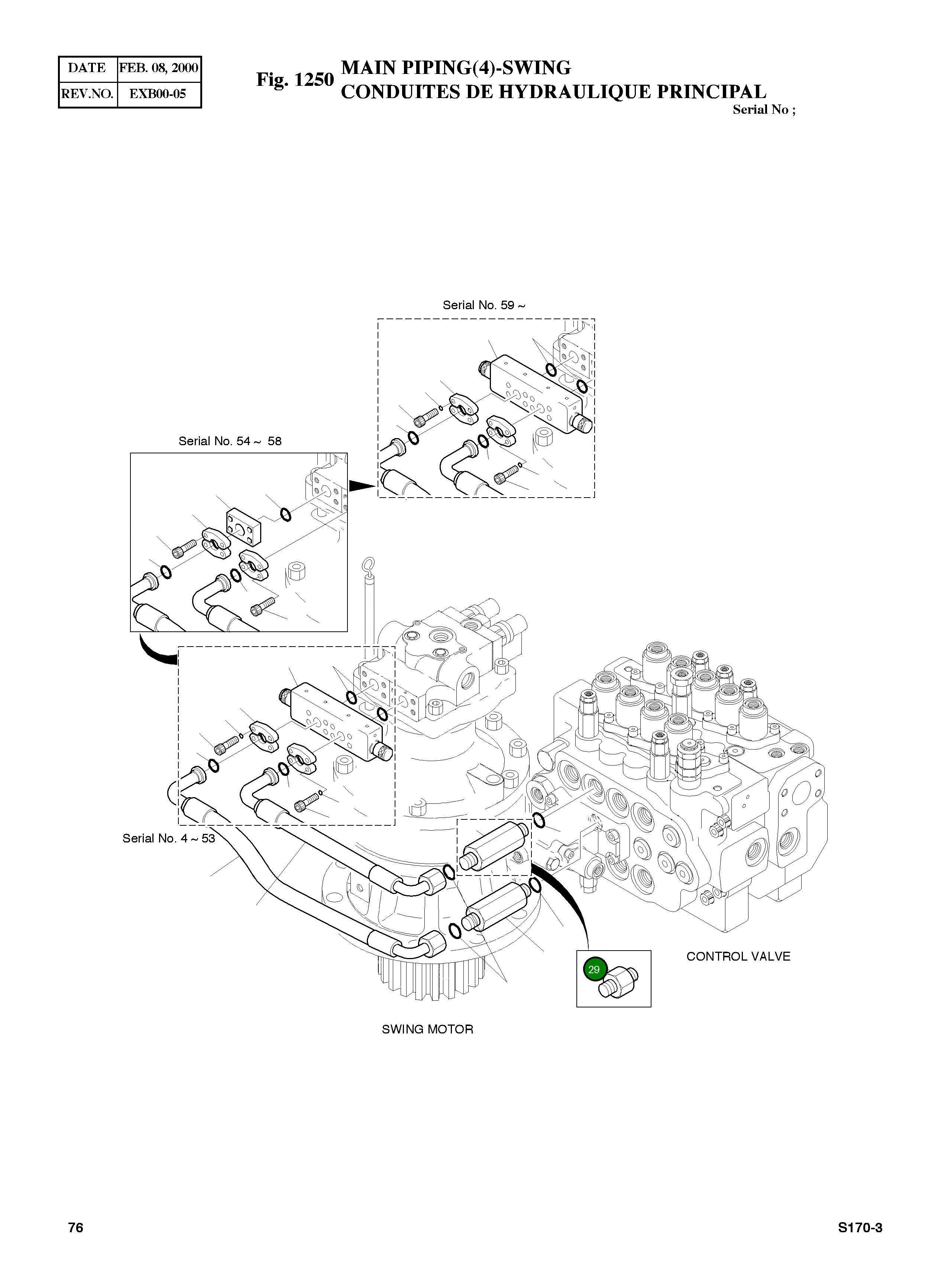 | DATE | FEB. 08, 2000 |
|---|---|
| REV.NO. | EXB00-05 |

Fig. 1250 MAIN PIPING(4)-SWING
CONDUITES DE HYDRAULIQUE PRINCIPAL
Serial No ;

Serial No. 59 ~

Serial No. 54 ~ 58

Serial No. 4 ~ 53

29

CONTROL VALVE

SWING MOTOR

76

S170-3