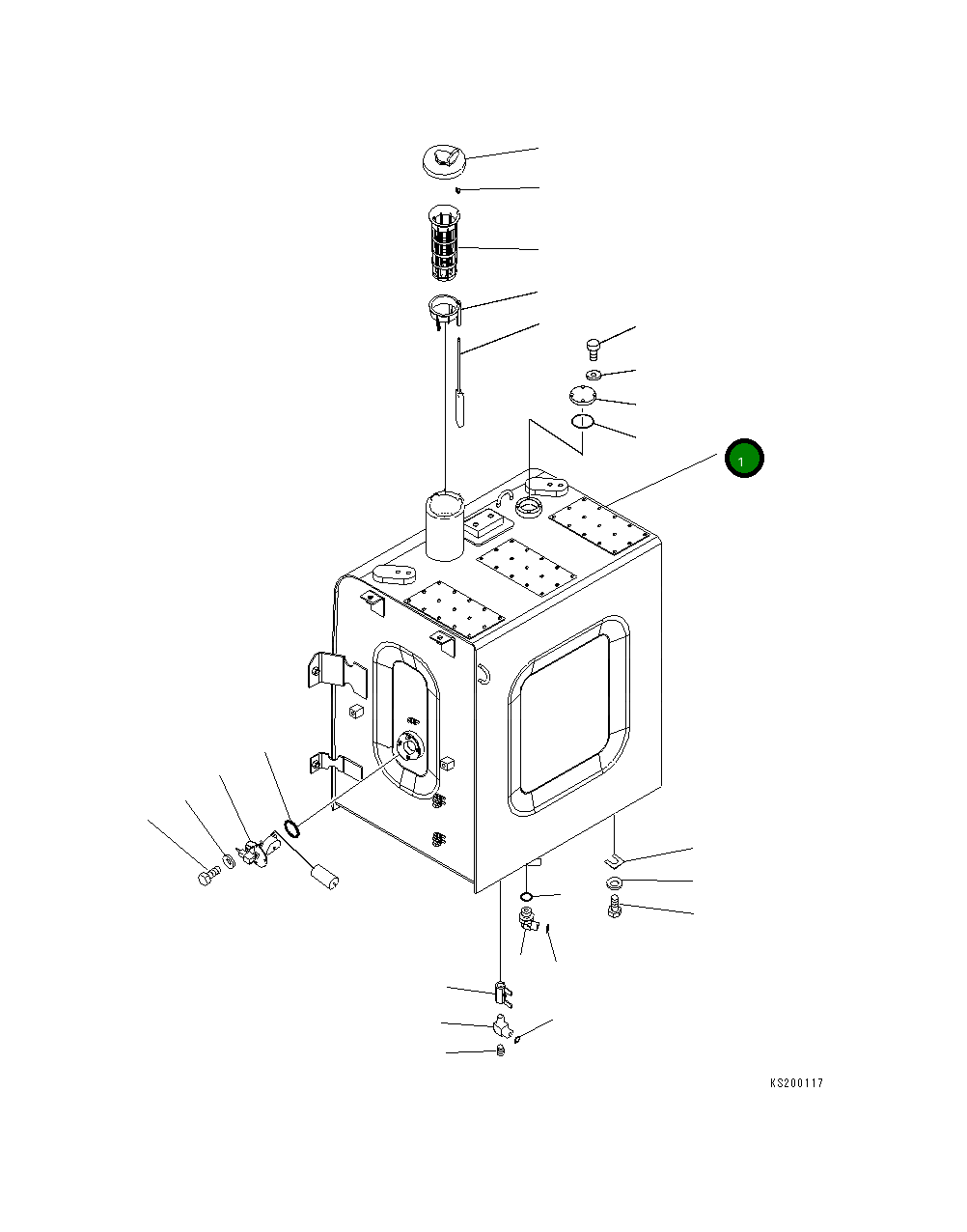 1

KS200117