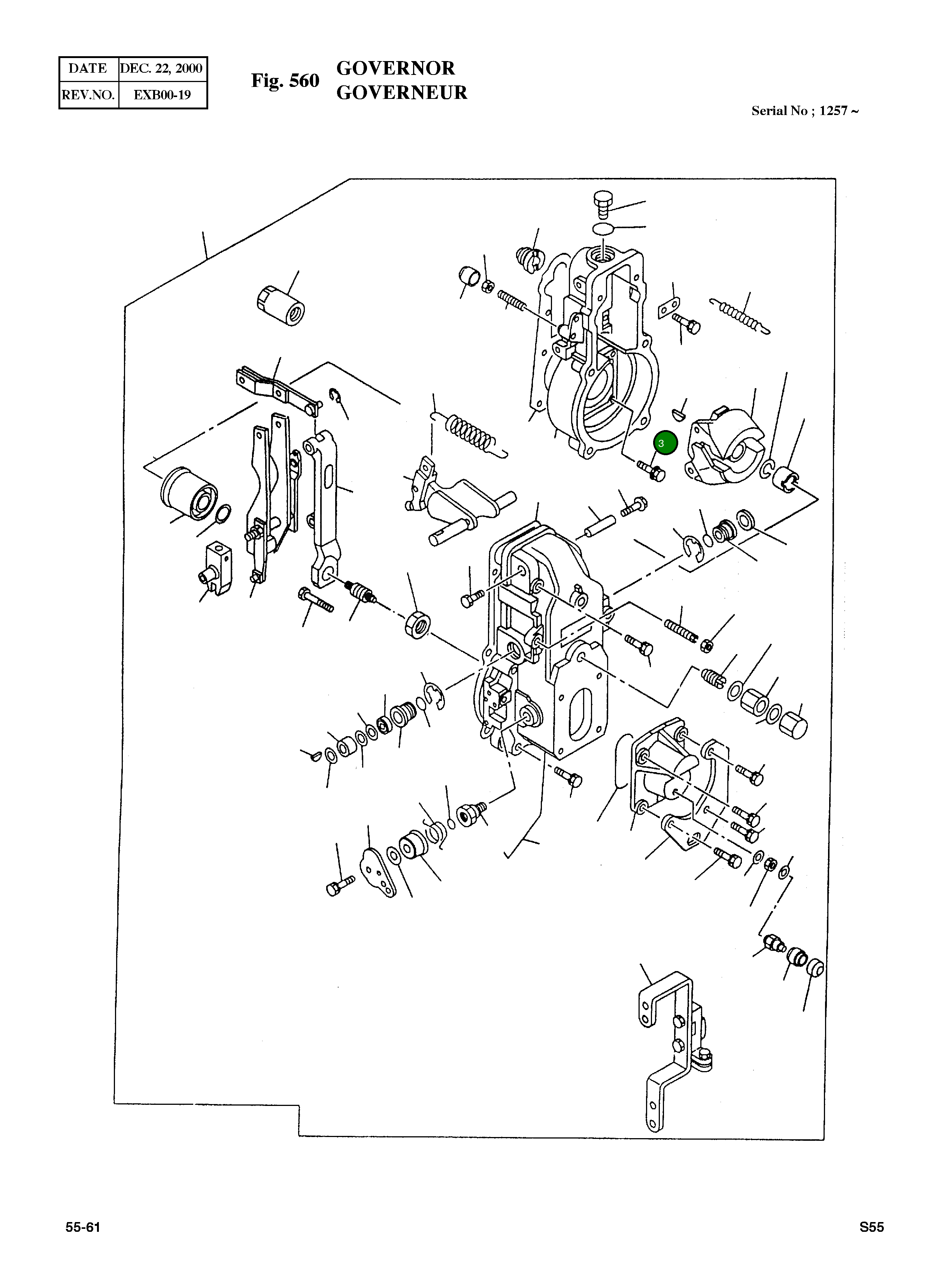 | DATE | DEC. 22, 2000 |
|---|---|
| REV.NO. | EXB00-19 |

Fig. 560 GOVERNOR GOVERNEUR

Serial No ; 1257 ~

3

55-61

S55