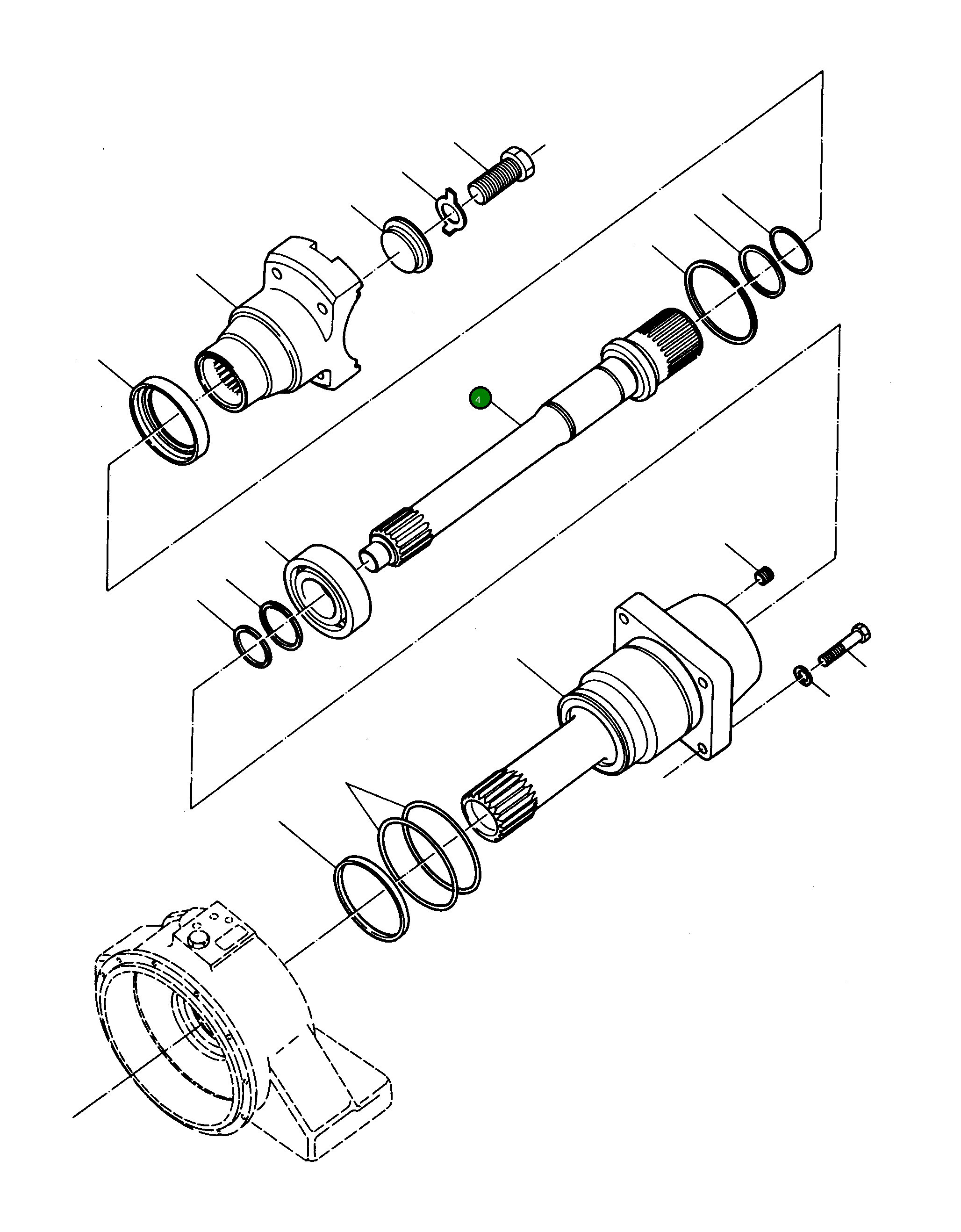 4