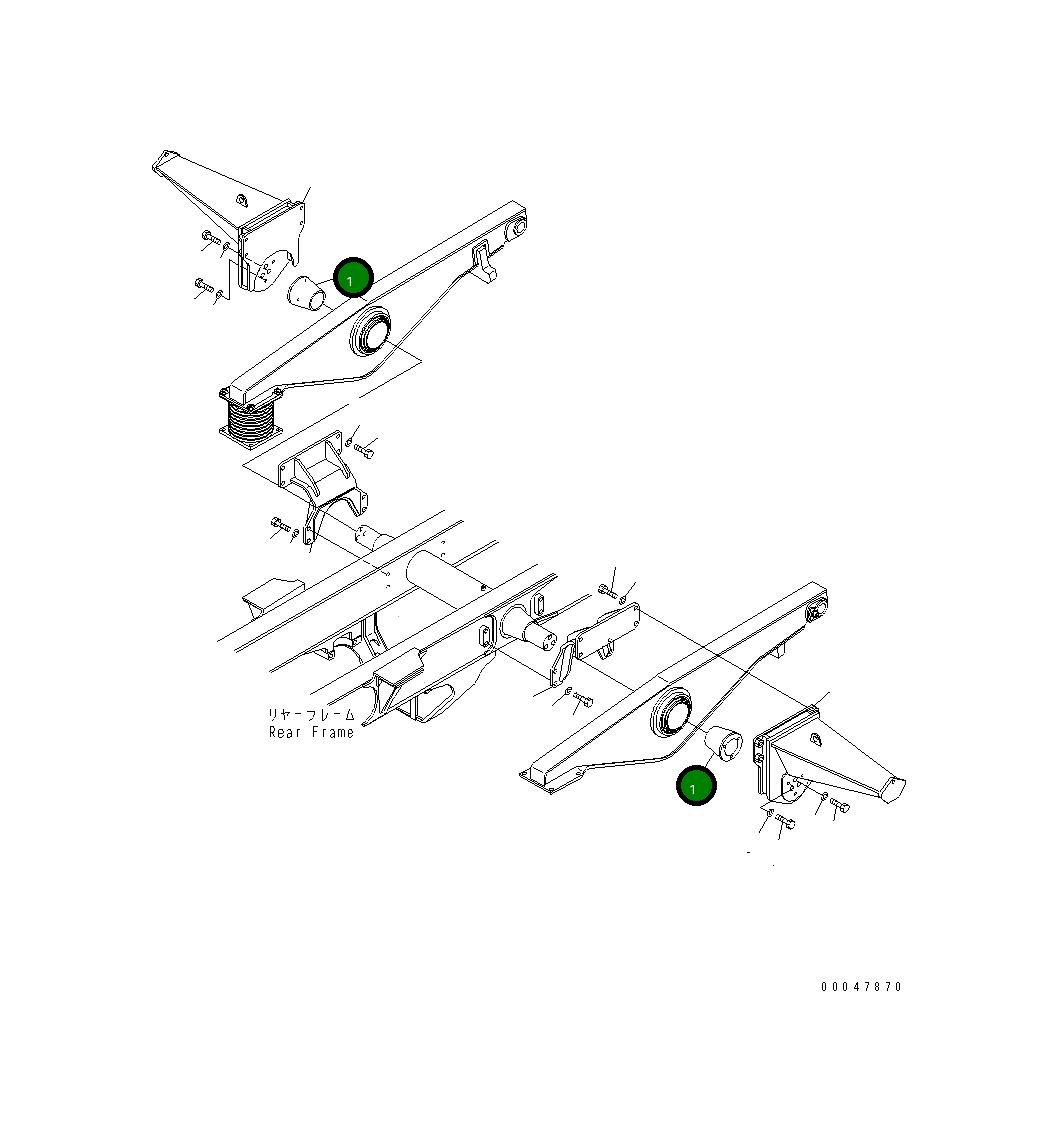 1

リヤーフレーム
Rear Frame

1

00047870