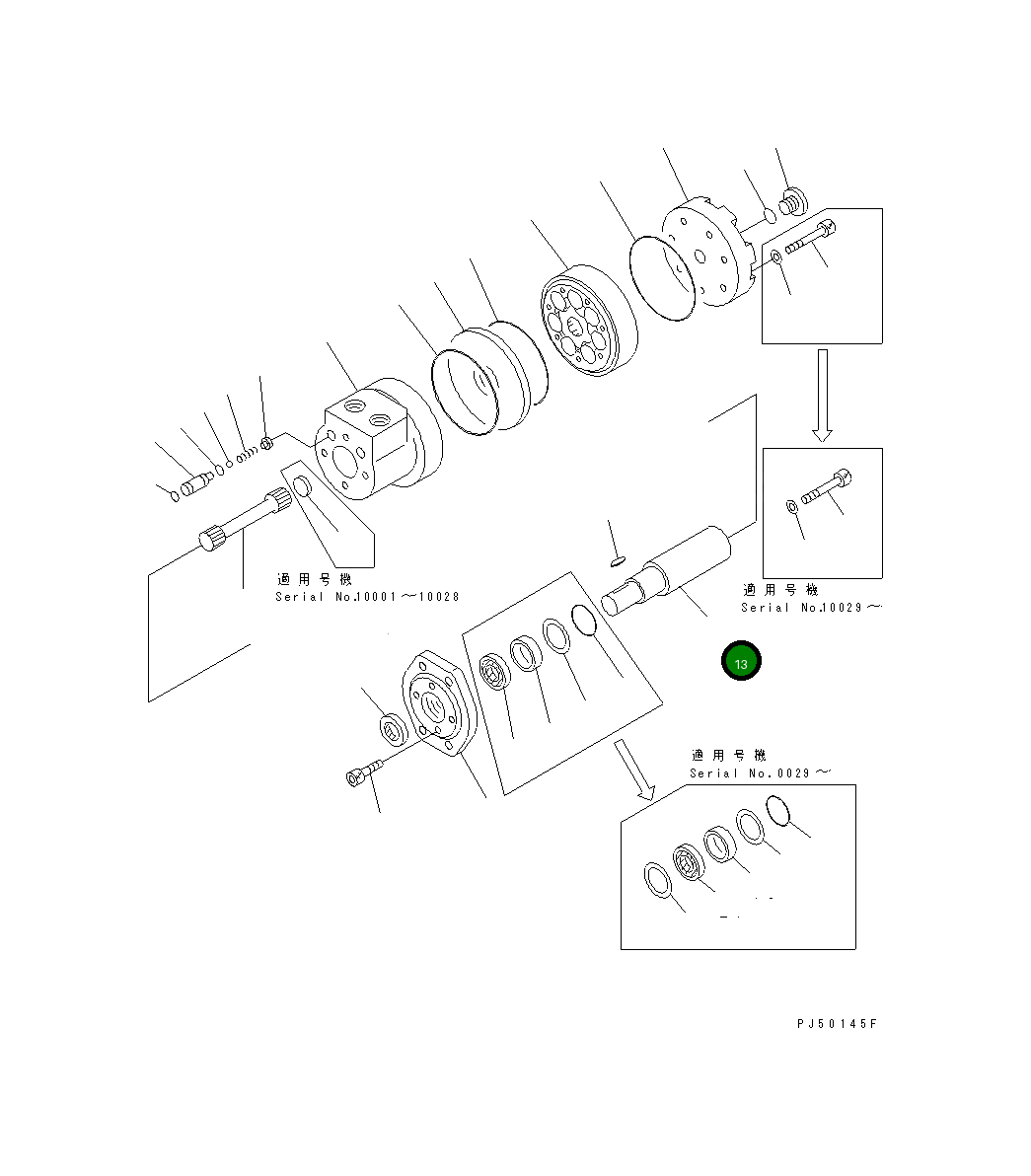 適用号機
Serial No.10001～10028

適用号機
Serial No.10029～

13

適用号機
Serial No.0029～

PJ50145F