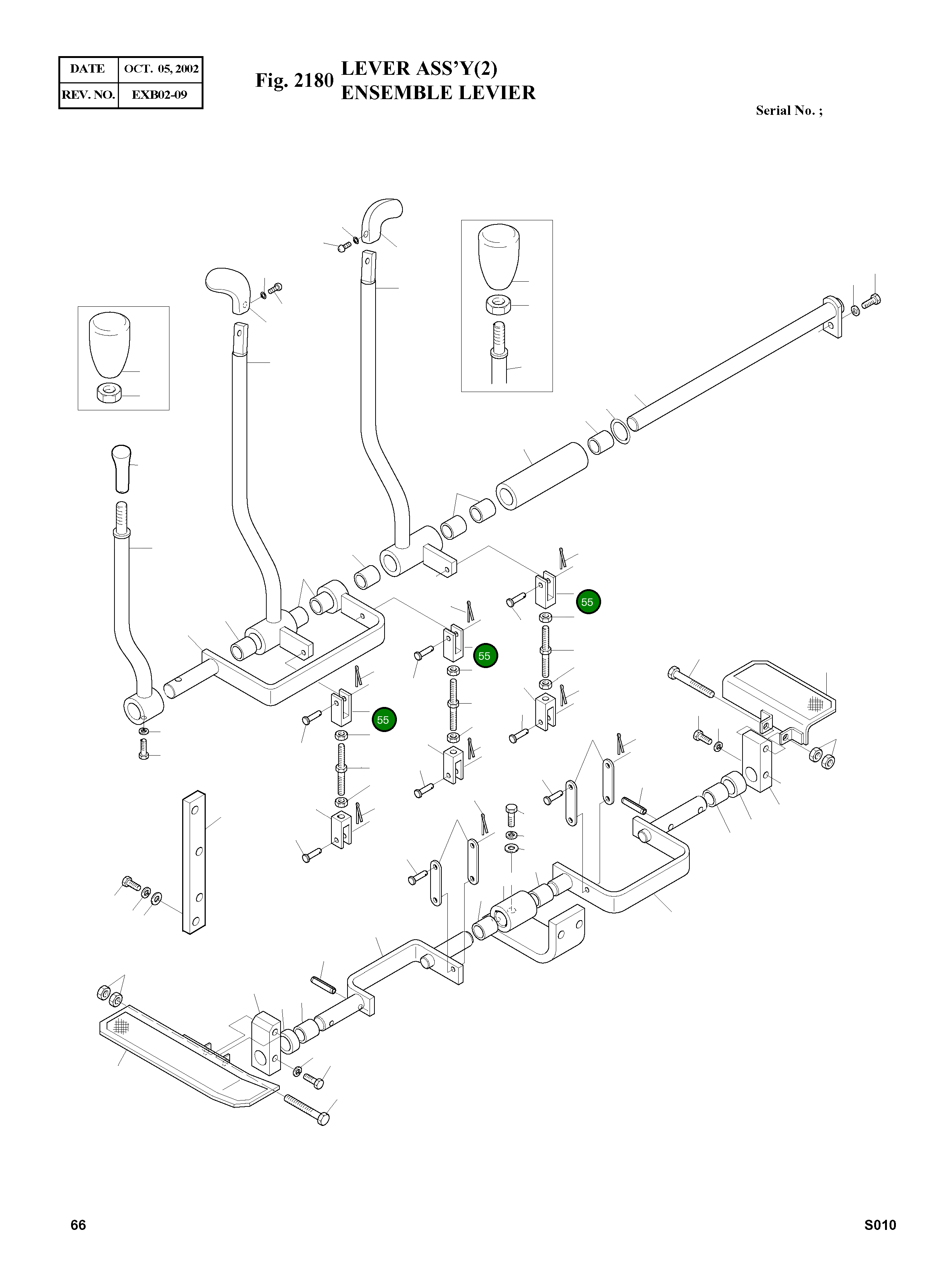 | DATE | OCT. 05, 2002 |
|---|---|
| REV. NO. | EXB02-09 |

Fig. 2180 LEVER ASS'Y(2)
ENSEMBLE LEVIER

Serial No. ;

55

55

55

66

S010