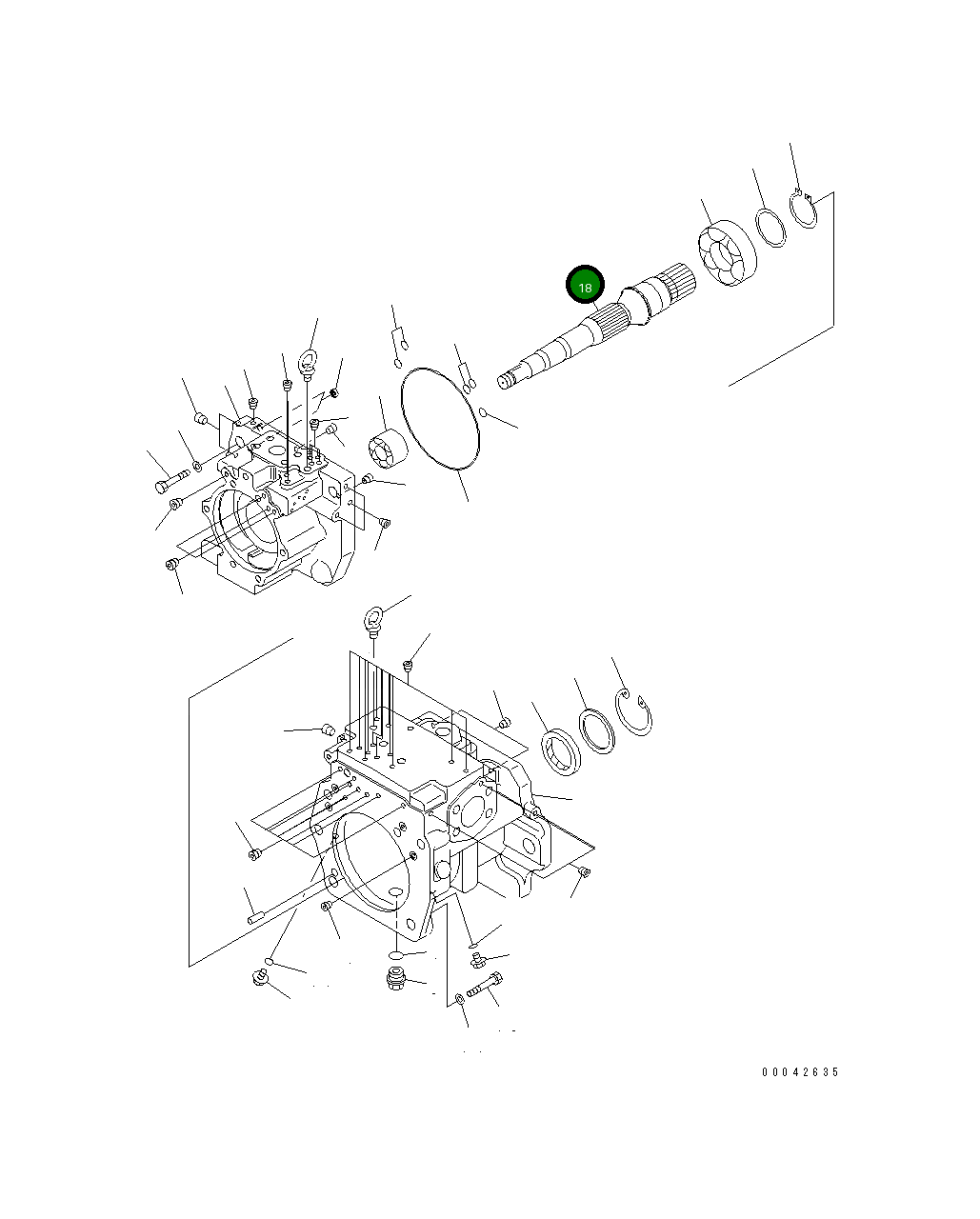 18

00042635