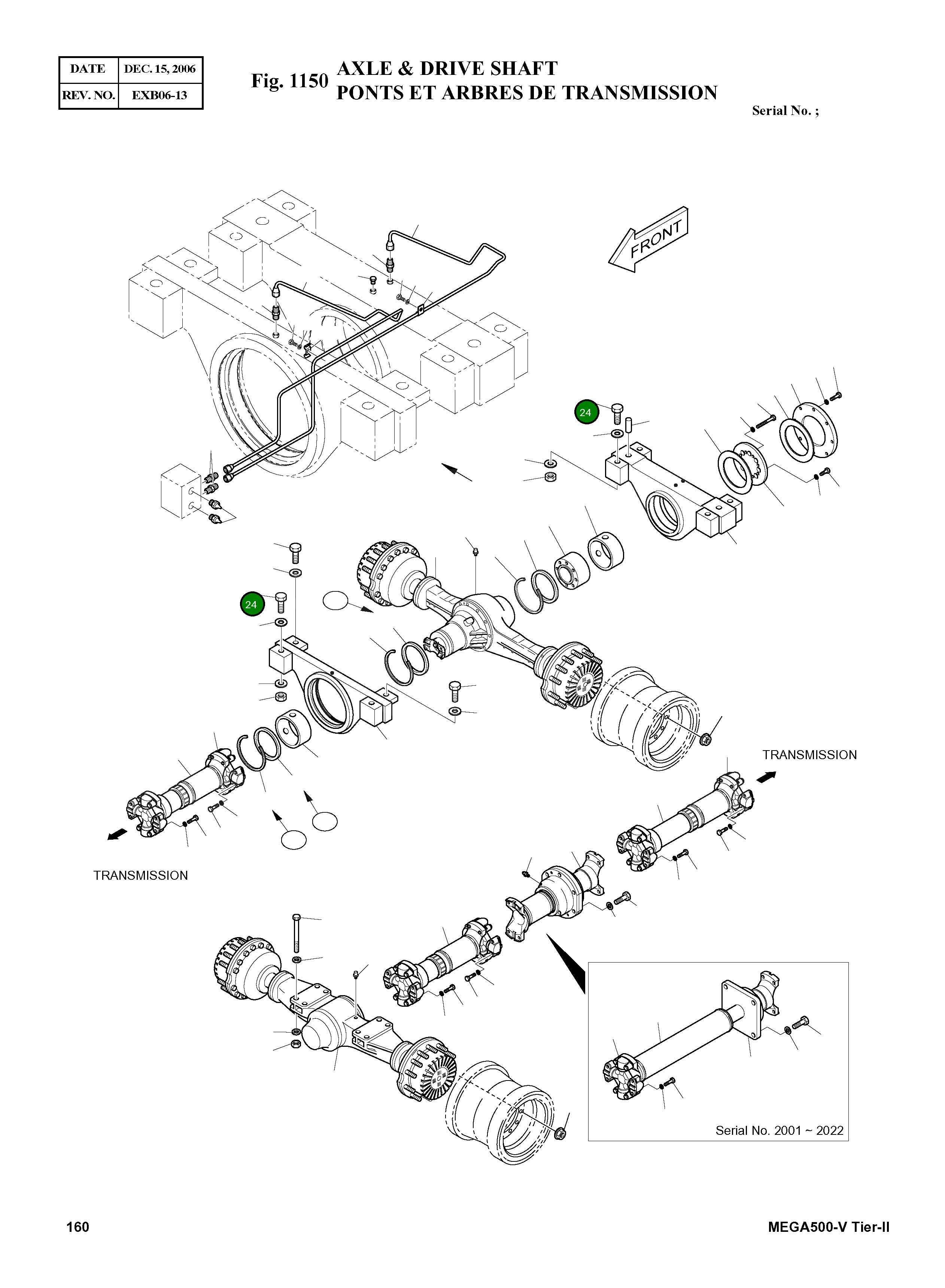 | DATE | DEC. 15, 2006 |
|---|---|
| REV. NO. | EXB06-13 |

Fig. 1150 AXLE & DRIVE SHAFT
PONTS ET ARBRES DE TRANSMISSION

Serial No. ;

FRONT

24

24

TRANSMISSION

TRANSMISSION

Serial No. 2001 ~ 2022

160

MEGA500-V Tier-II