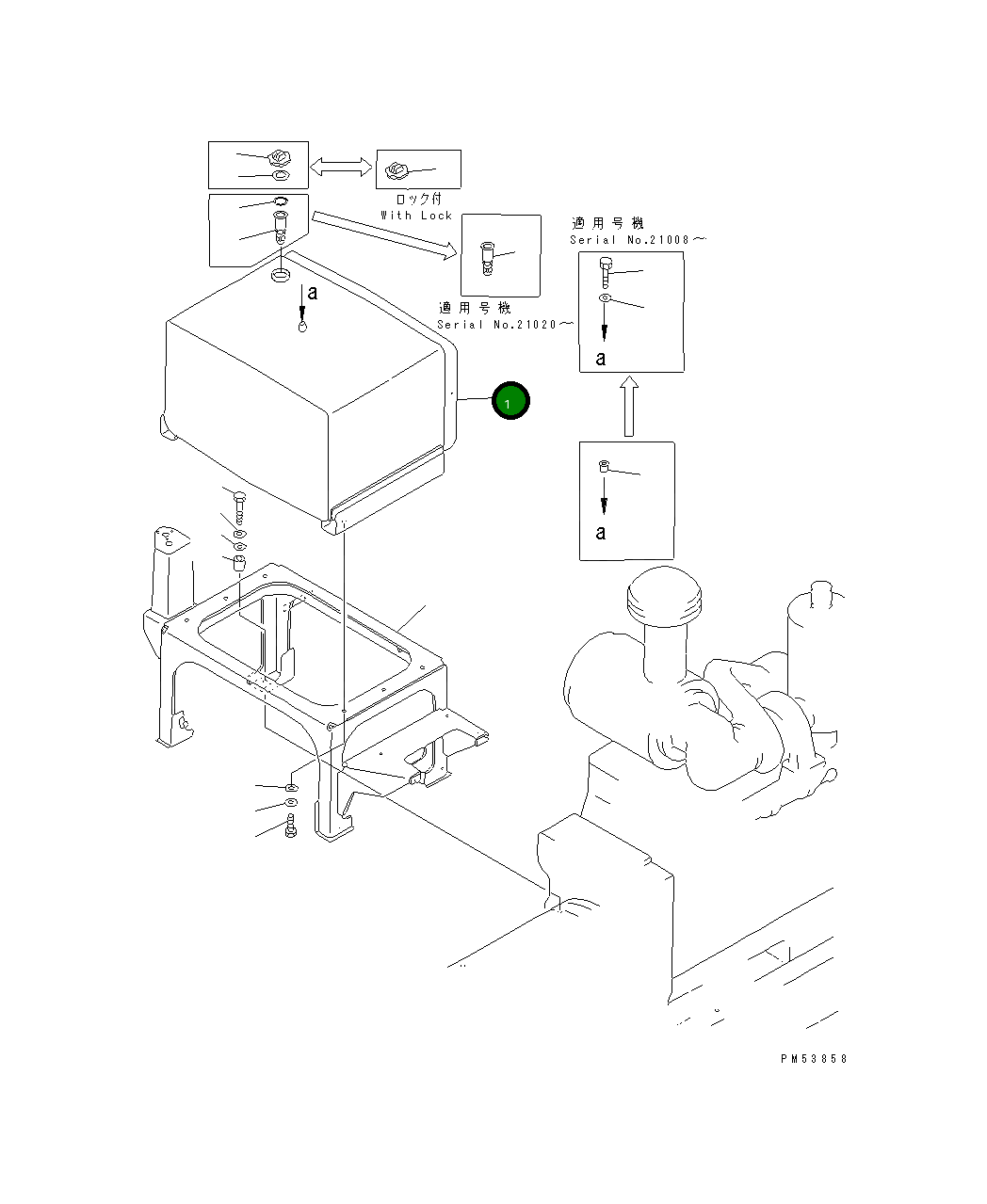 ロック付
With Lock

適用号機
Serial No.21008～

a

適用号機
Serial No.21020～

a

1

a

PM53858