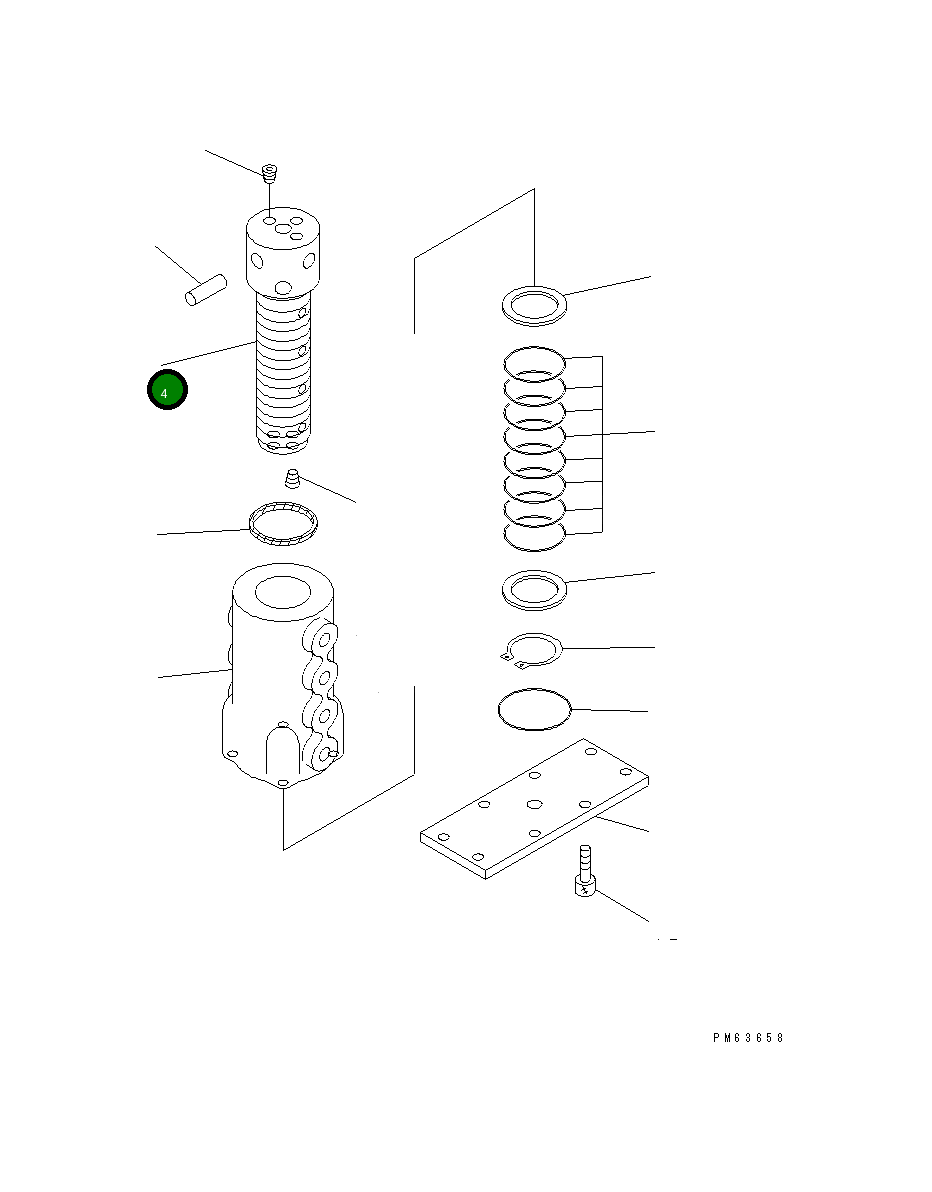 4

PM63658