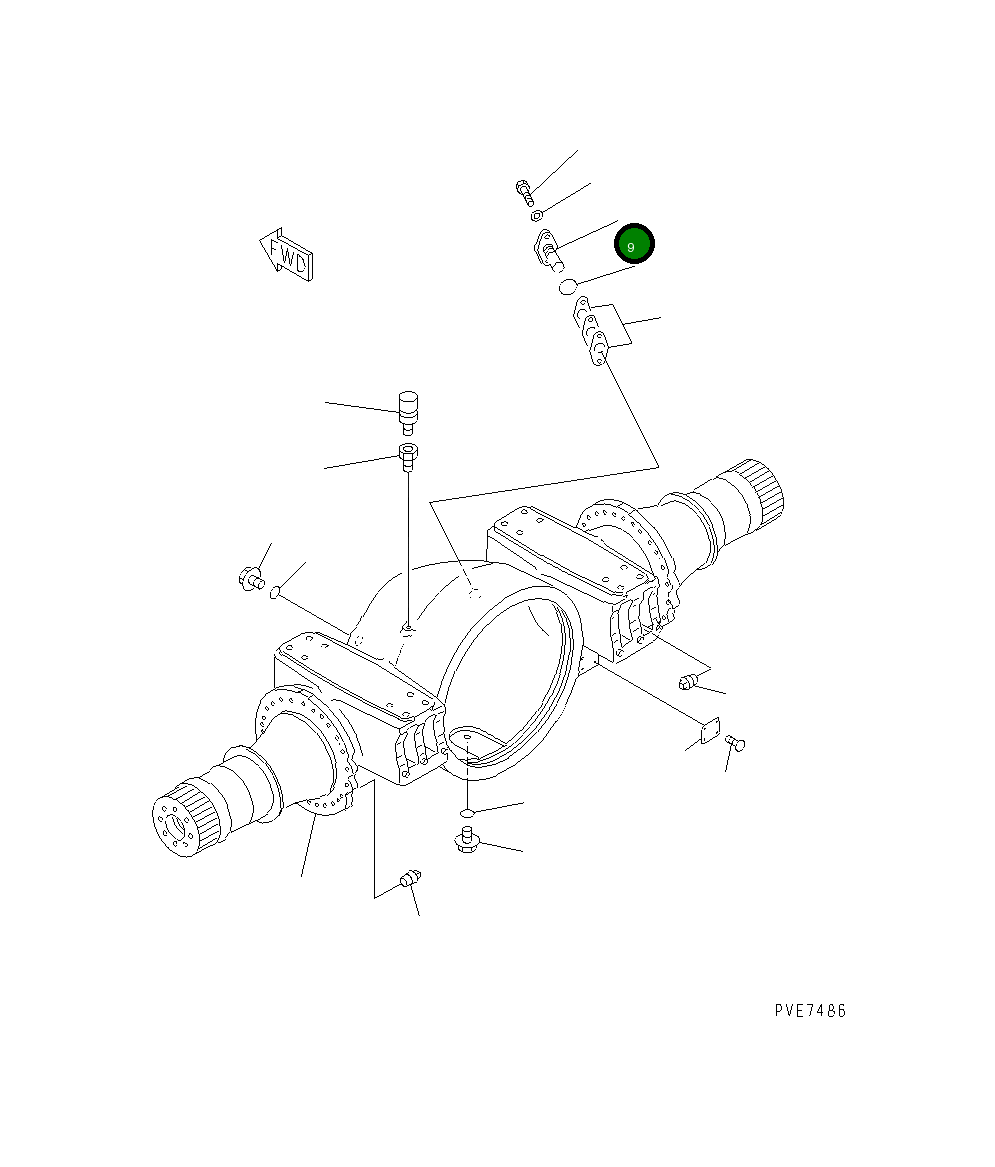 FWD

9

PVE7486