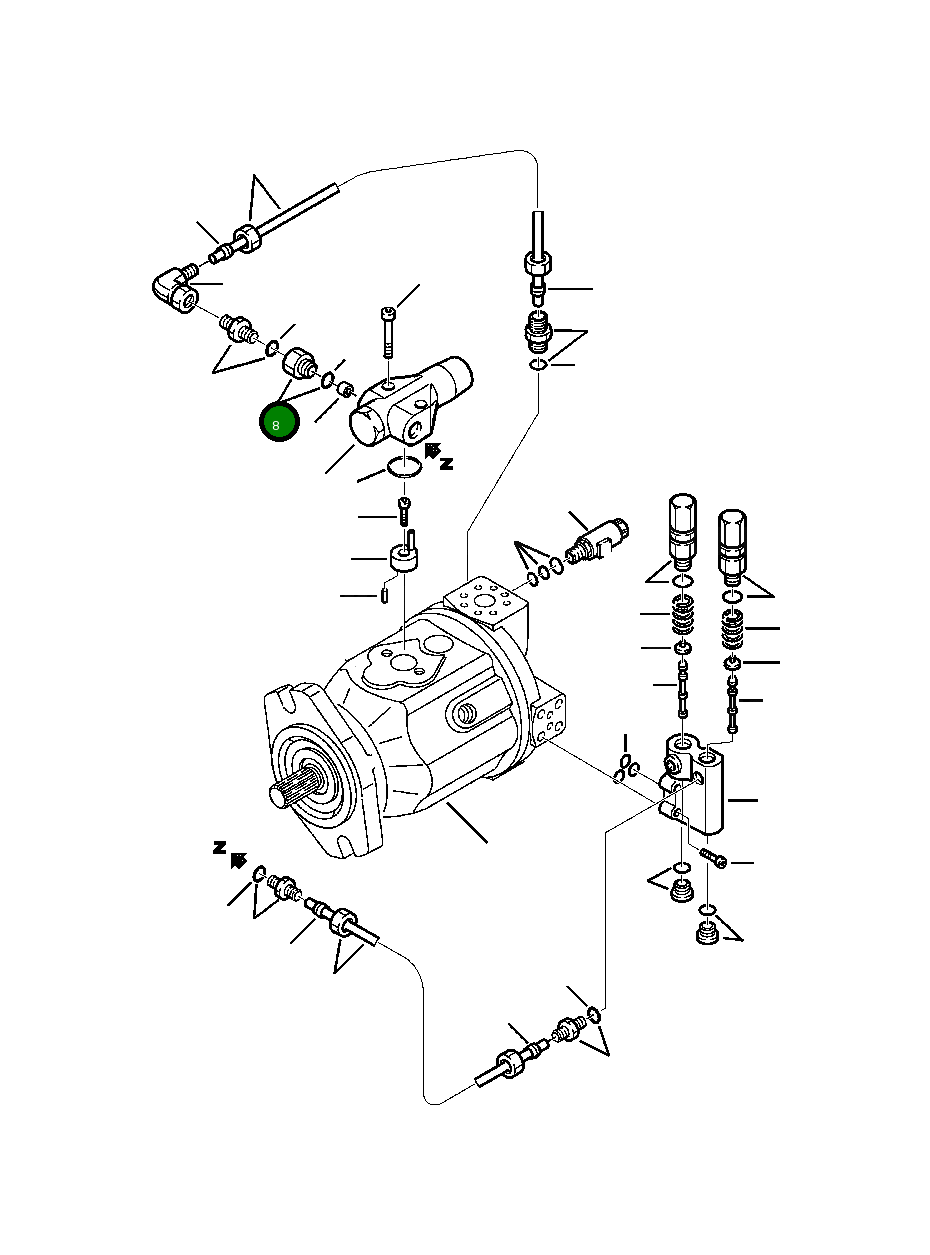 8

Z

Z