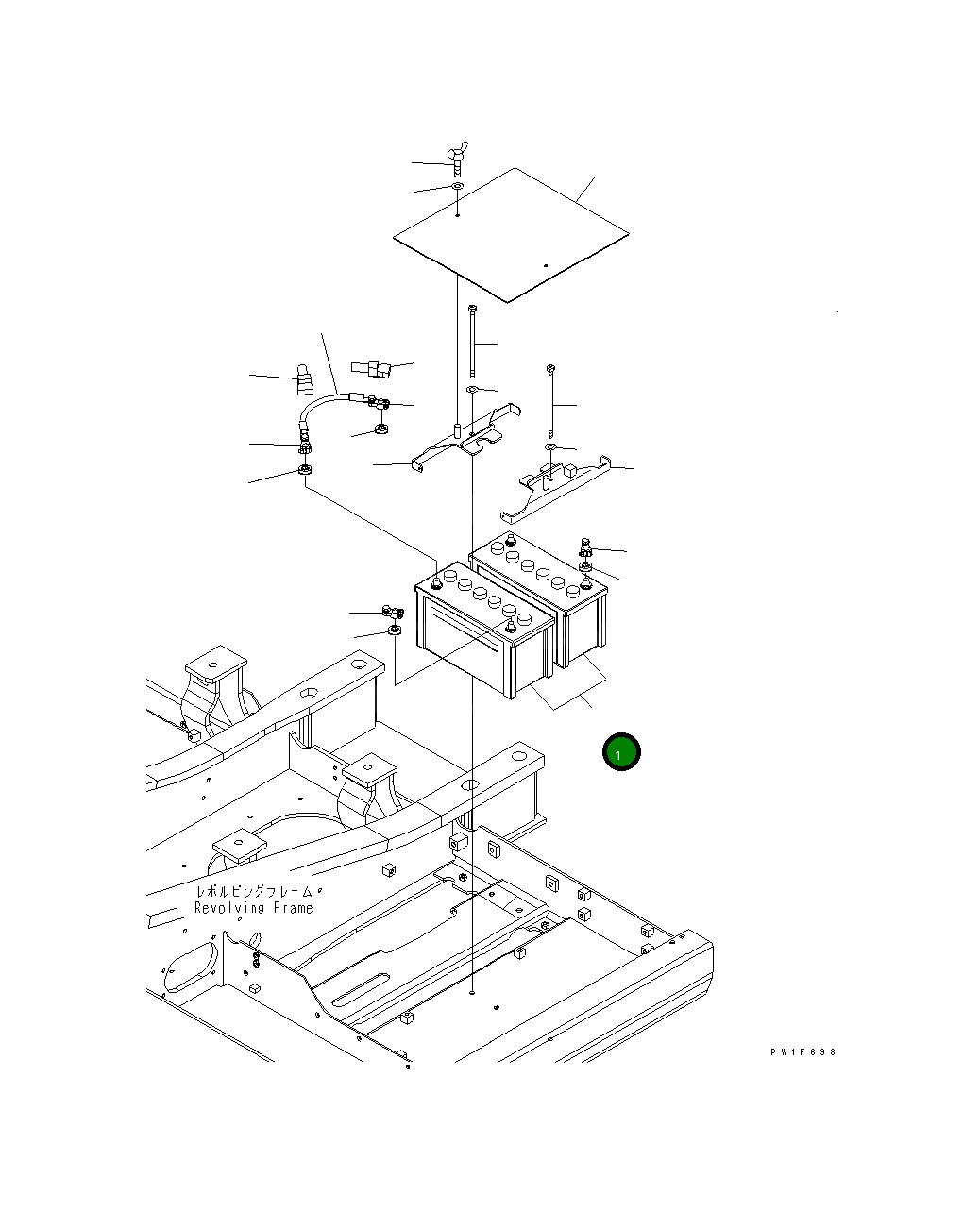 1

レボルビングフレーム
Revolving Frame

PW1F698