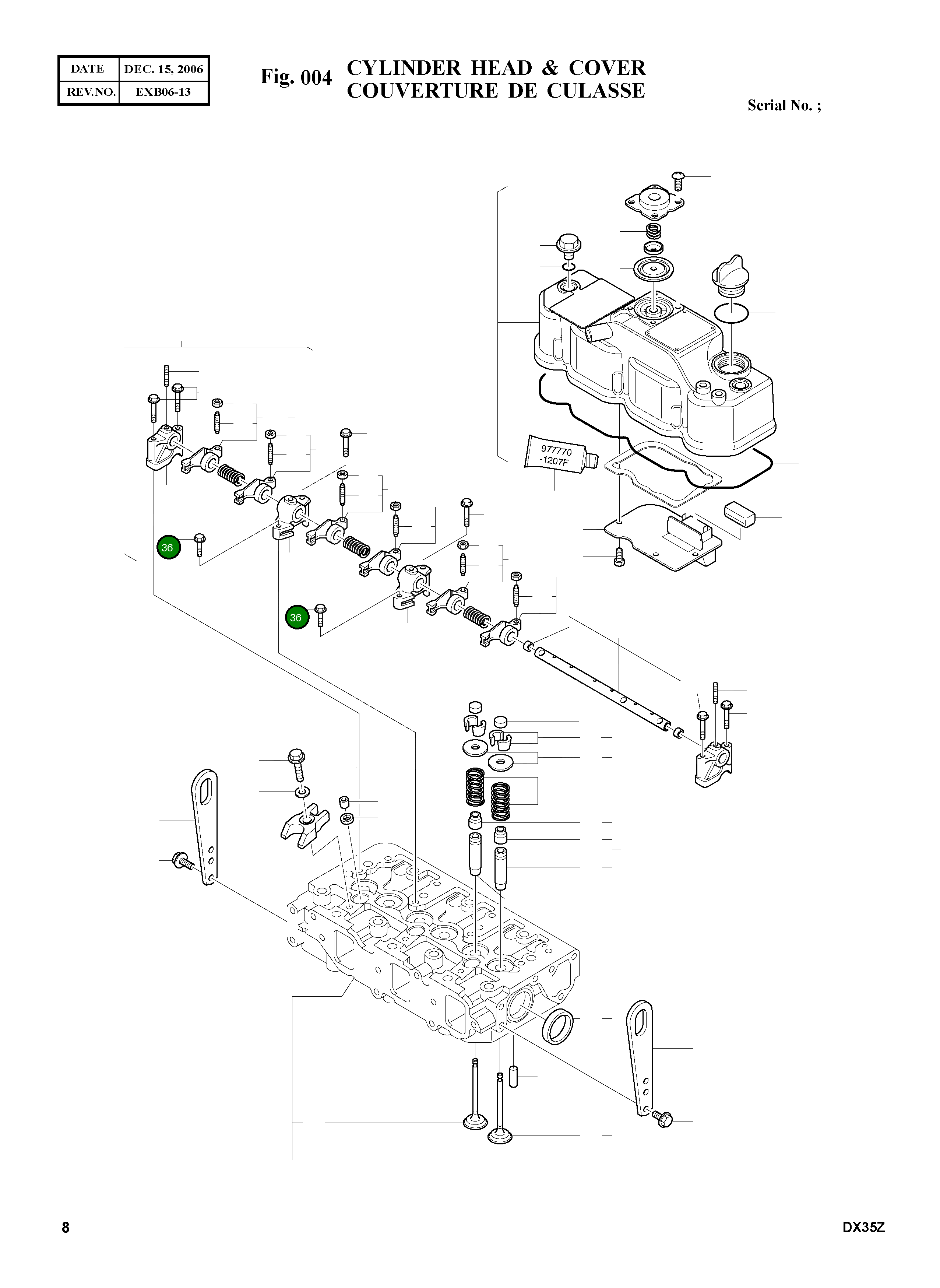 | DATE | DEC. 15, 2006 |
|---|---|
| REV.NO. | EXB06-13 |

Fig. 004 CYLINDER HEAD & COVER
COUVERTURE DE CULASSE

Serial No. ;

977770
-1207F

36

36

8

DX35Z